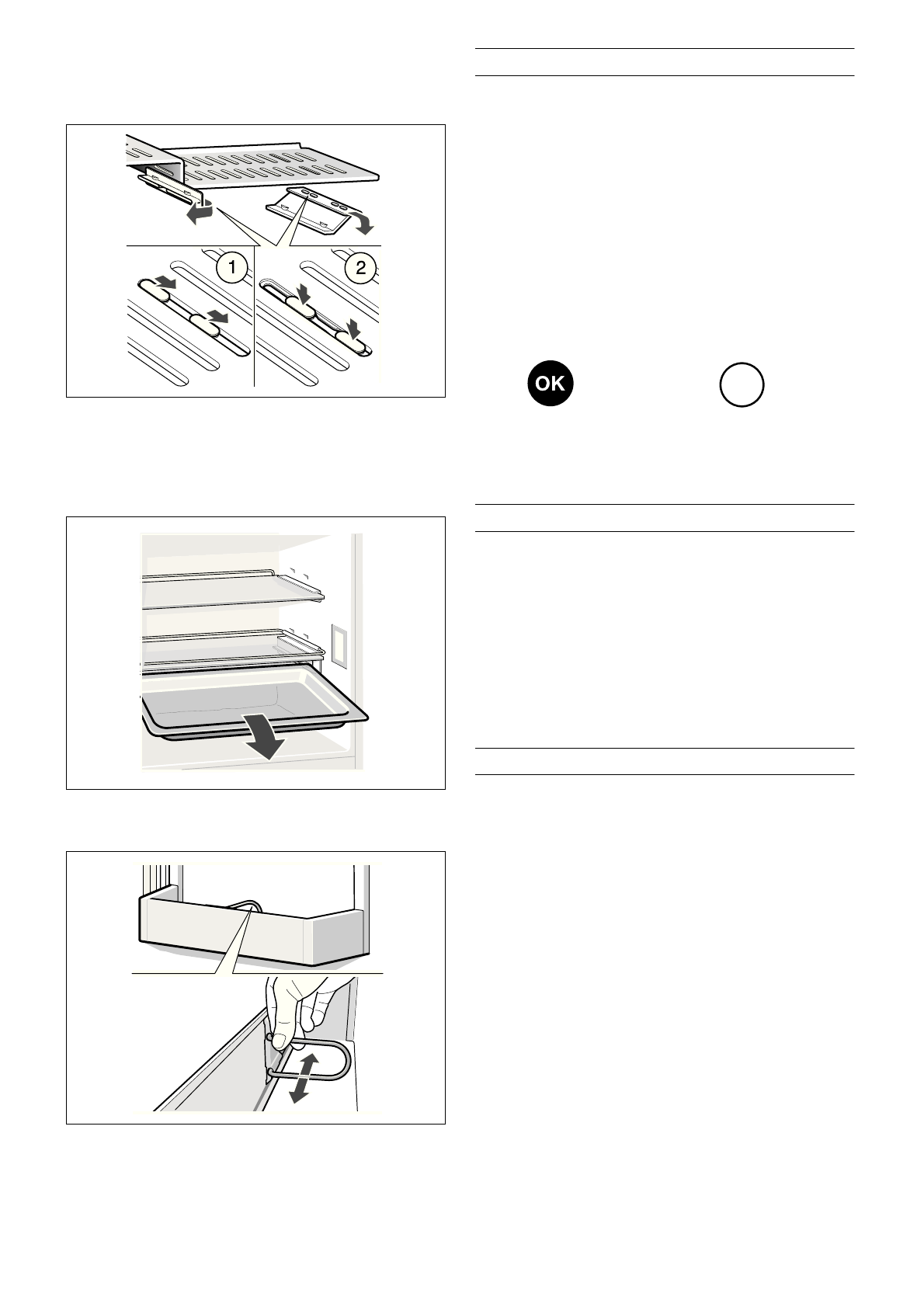 1

2

OK