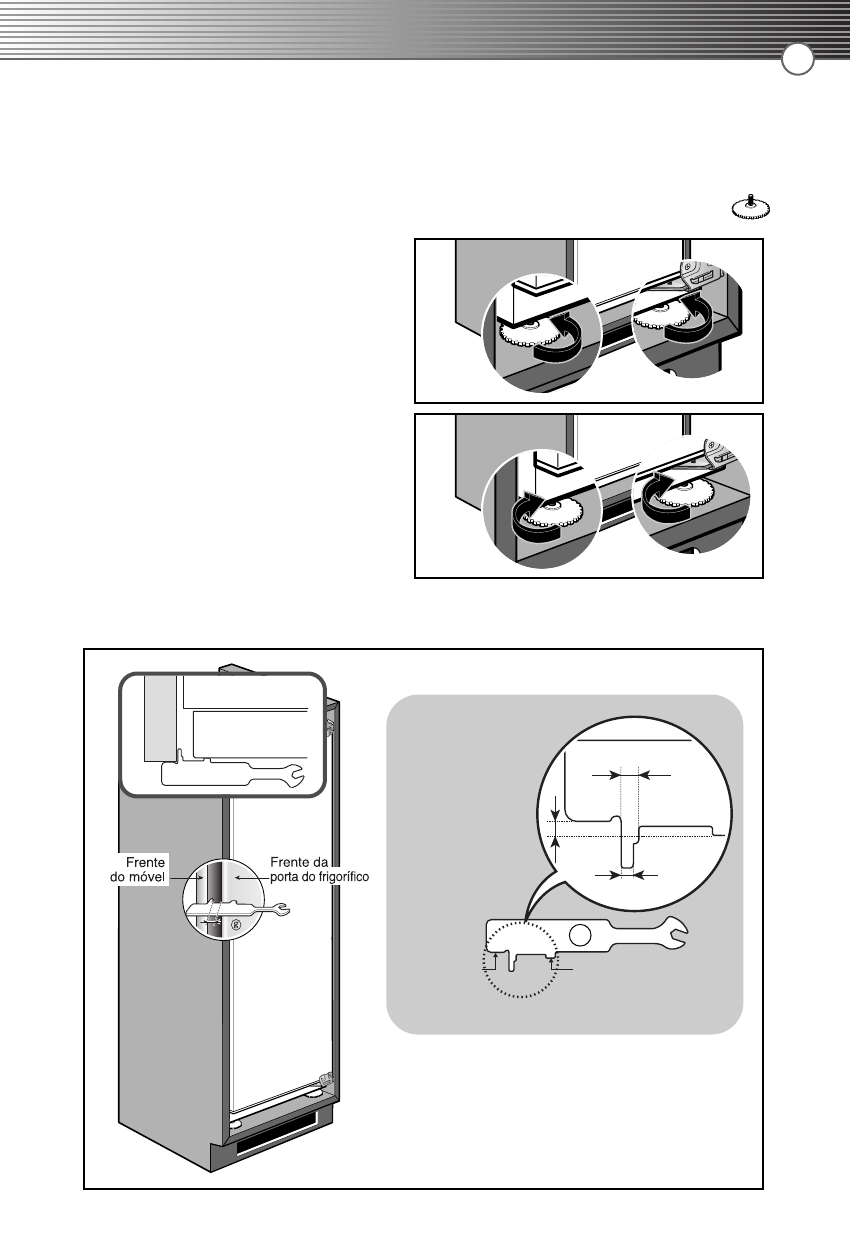 Frente do móvel

Frente da porta do frigorífico