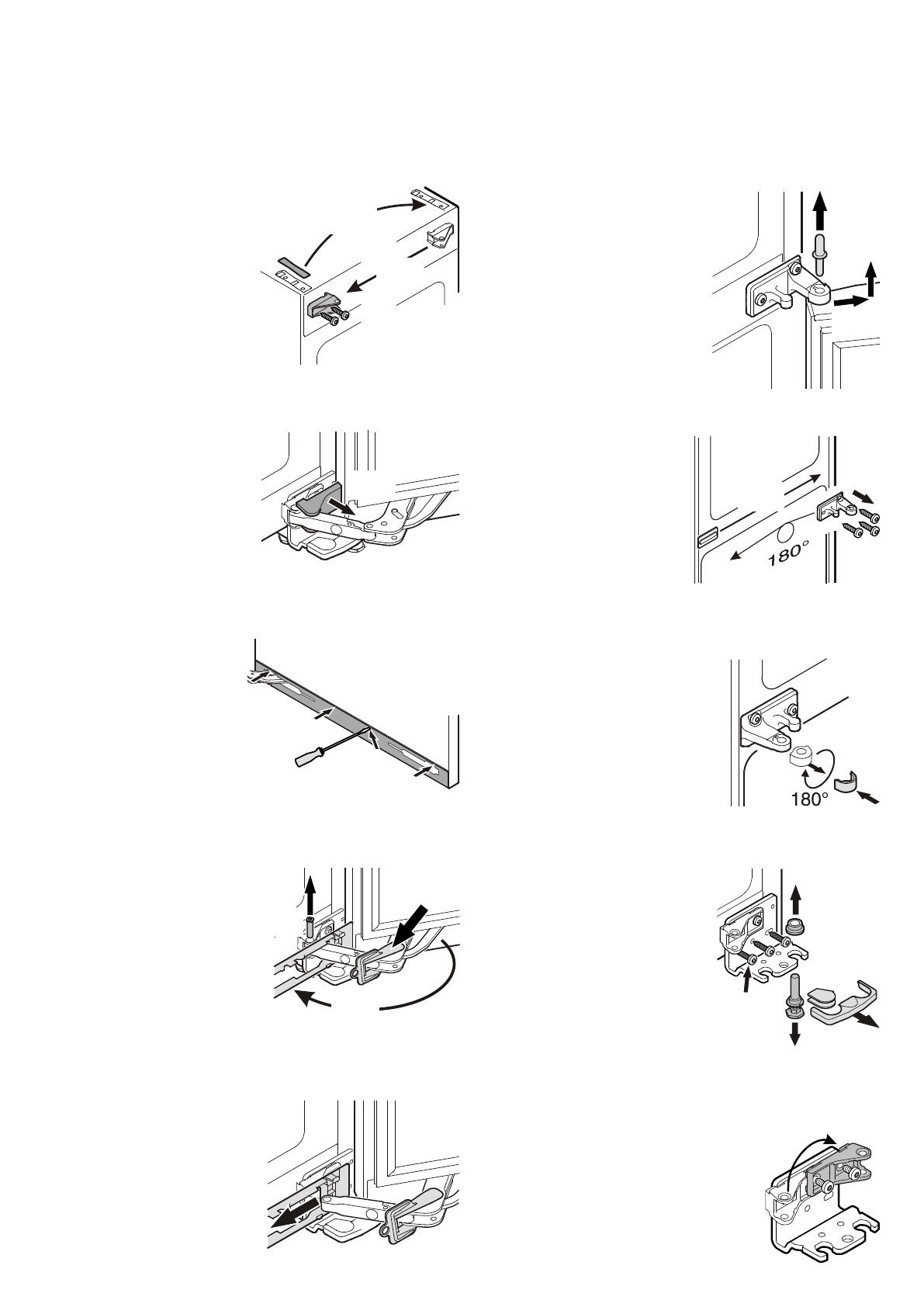 180°

180°