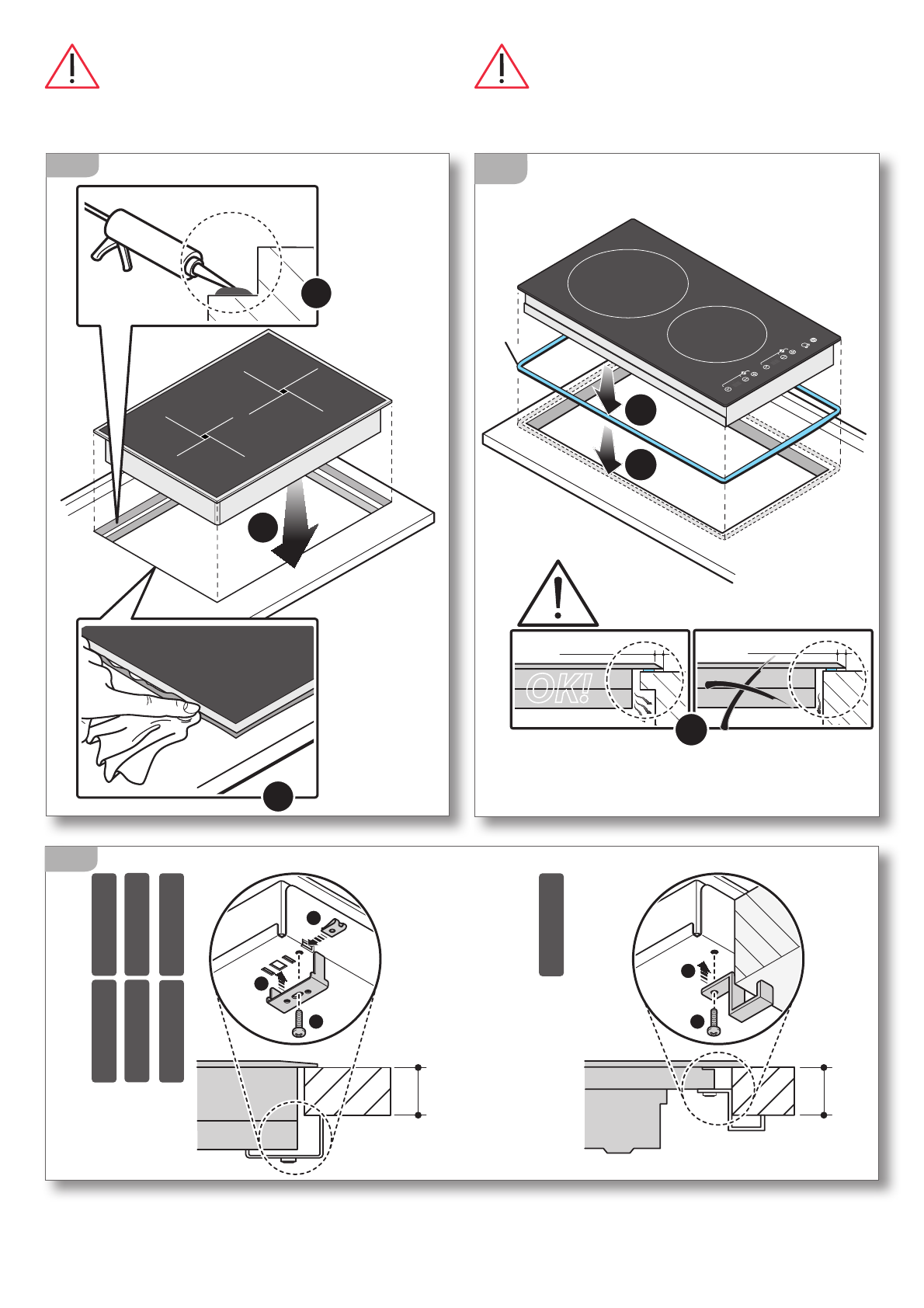 OK!