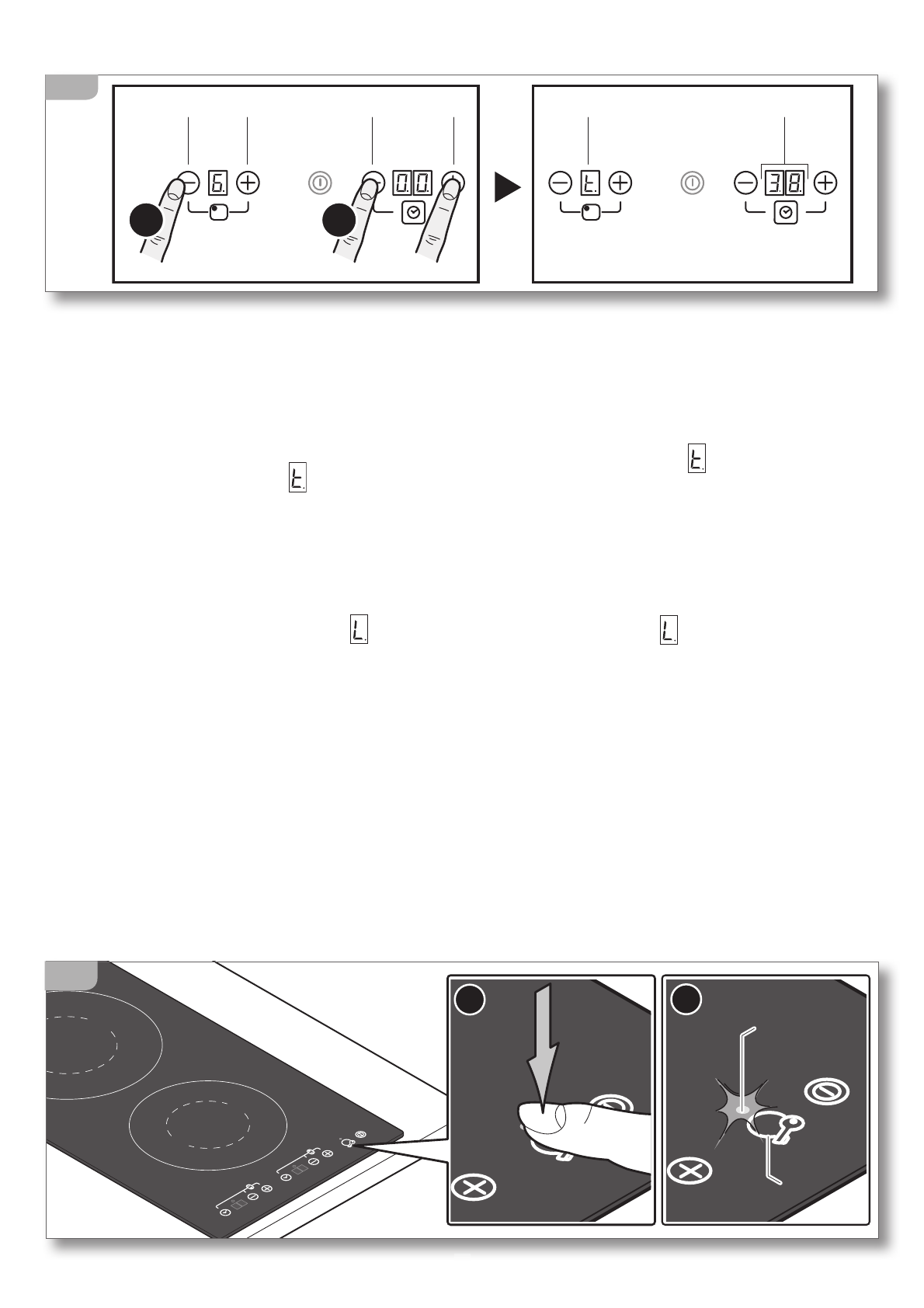 6.

0.0.

t.

3.8.

t.

t.

L.

L.