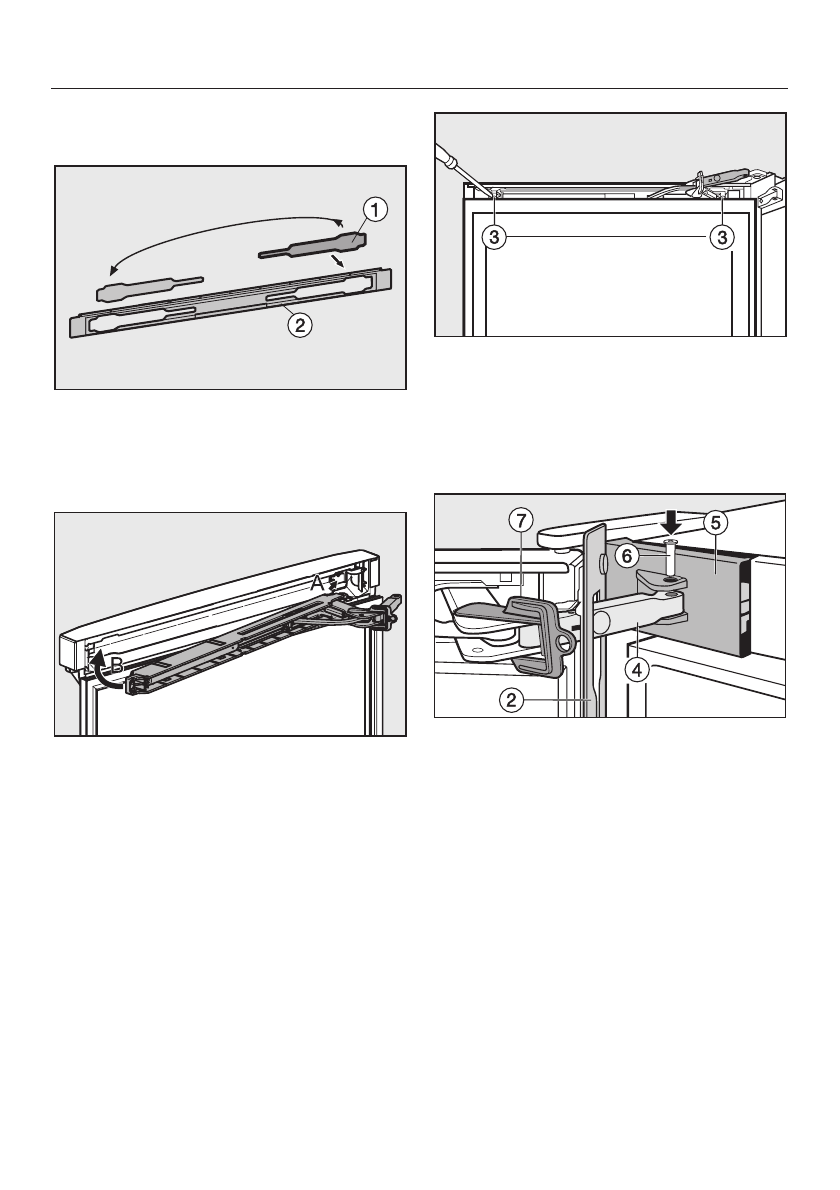 1

2

3 3

A

B

7 5

6

4

2