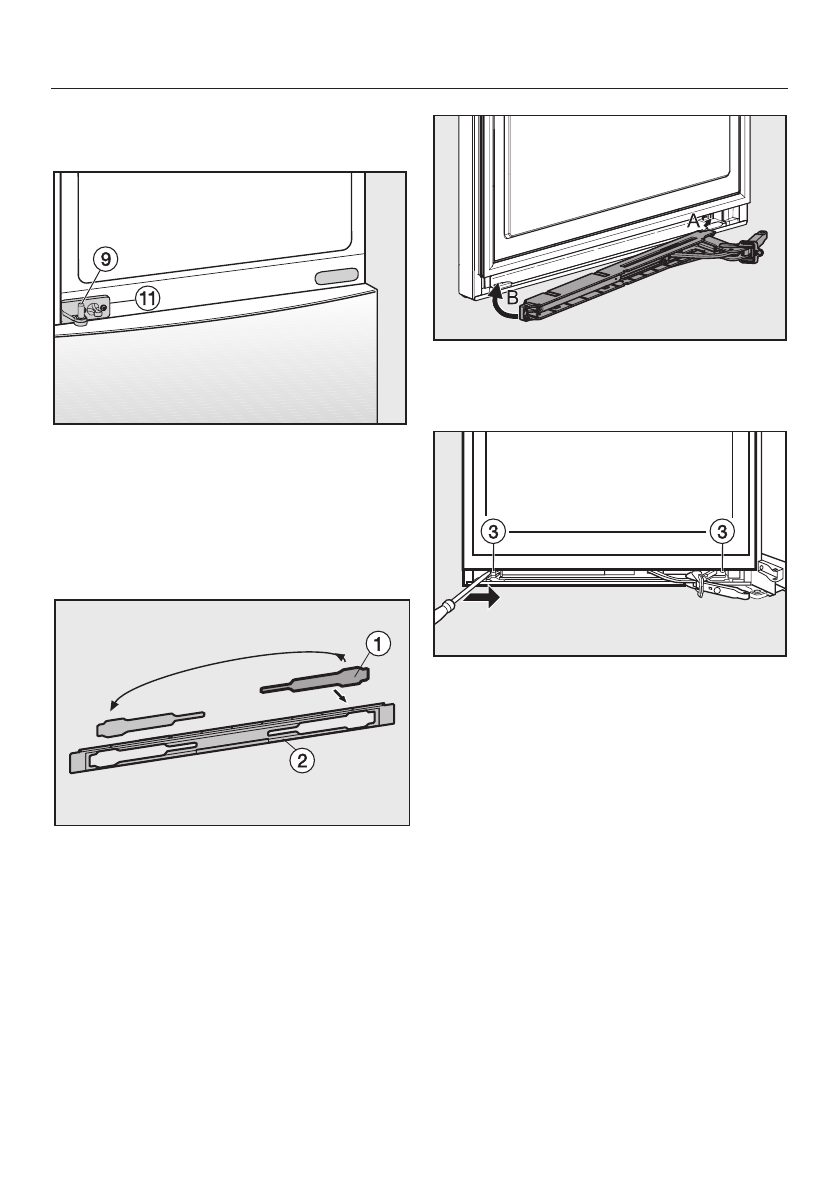 9
11

1
2

A
B

3
3