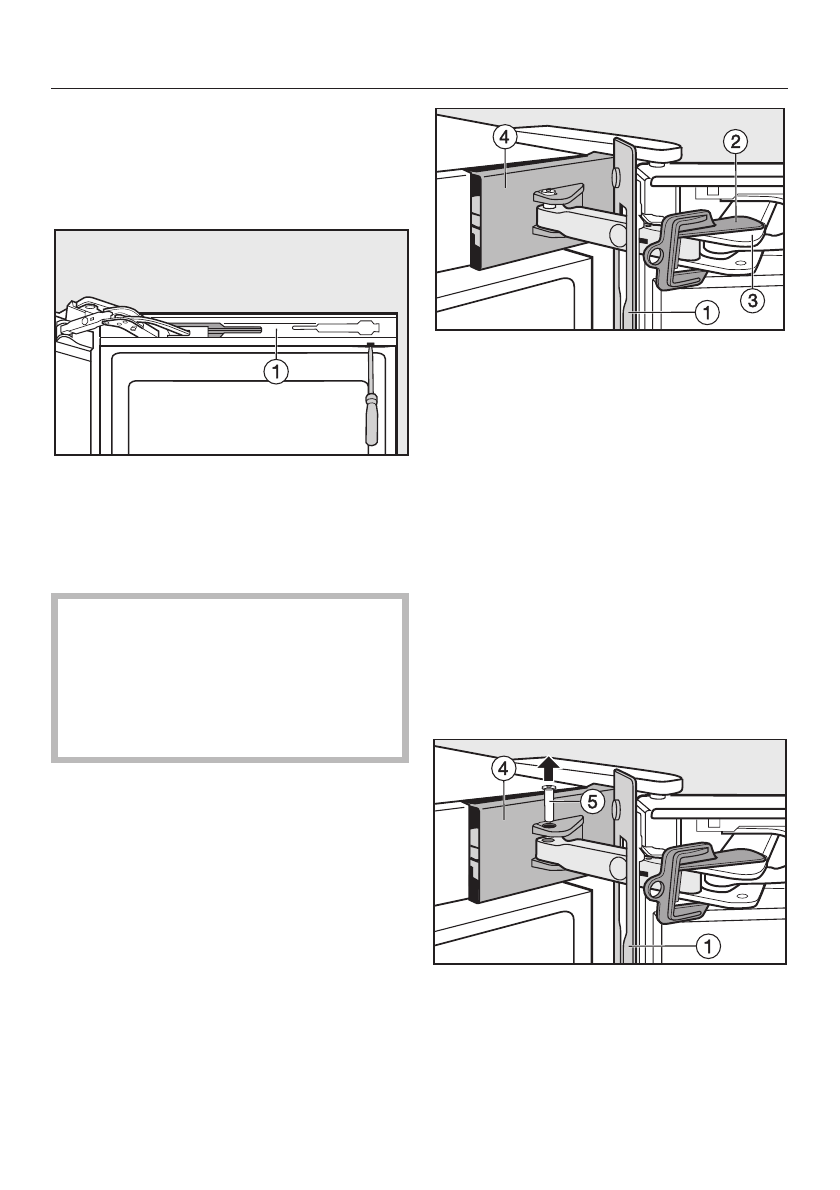 1

4

2

3

1

4

5

1