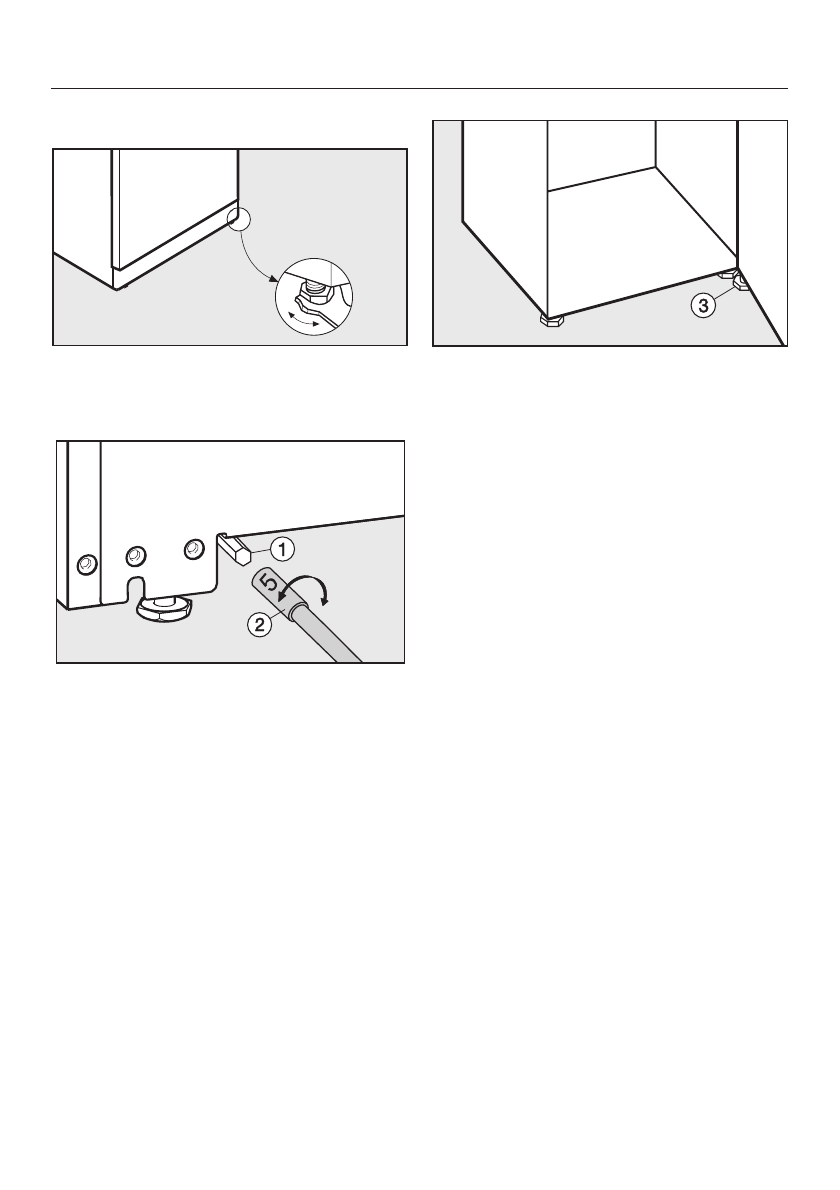 3

1

5

2