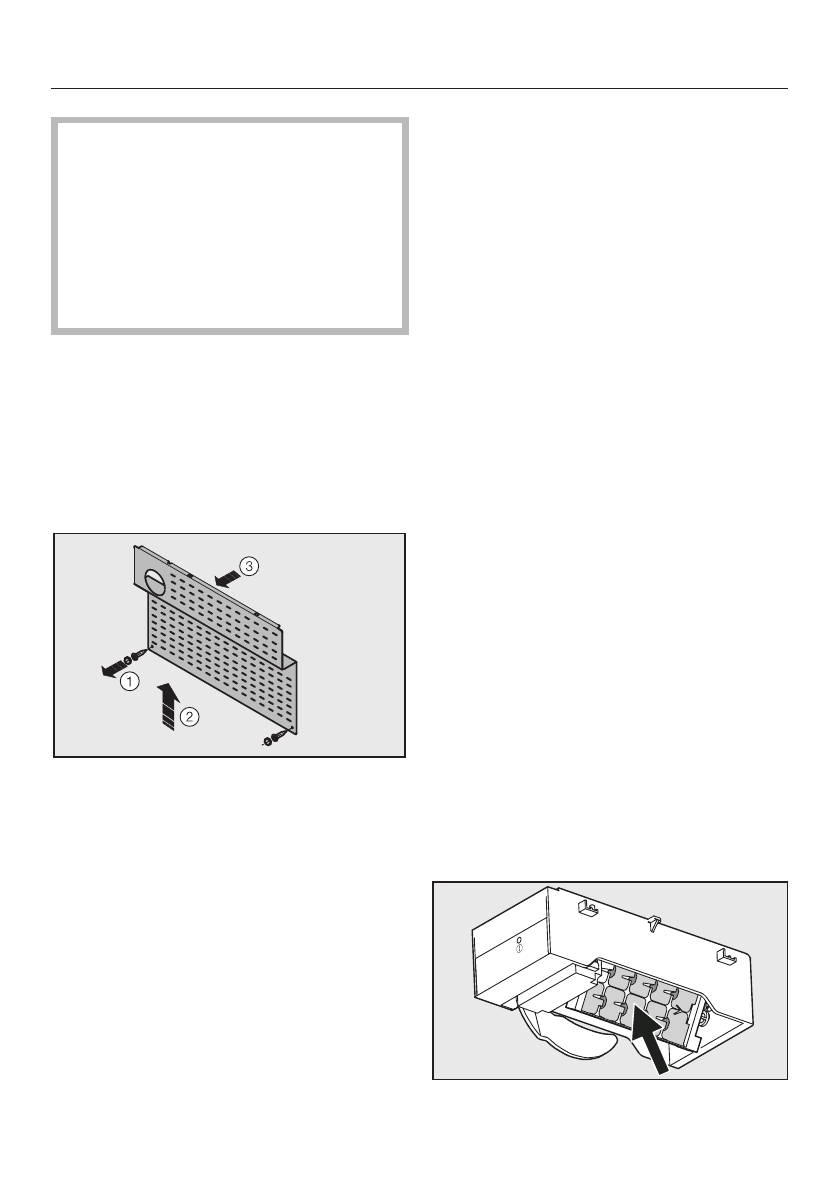 1

2

3