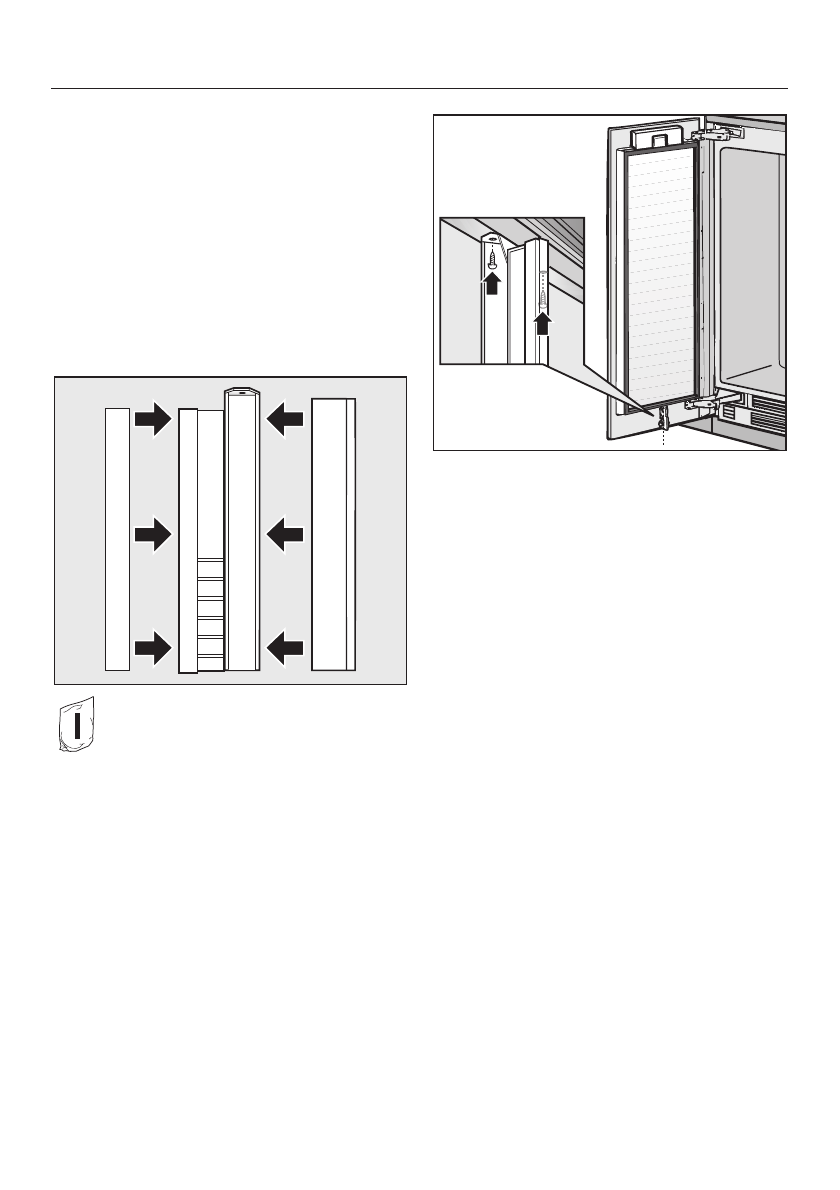 I