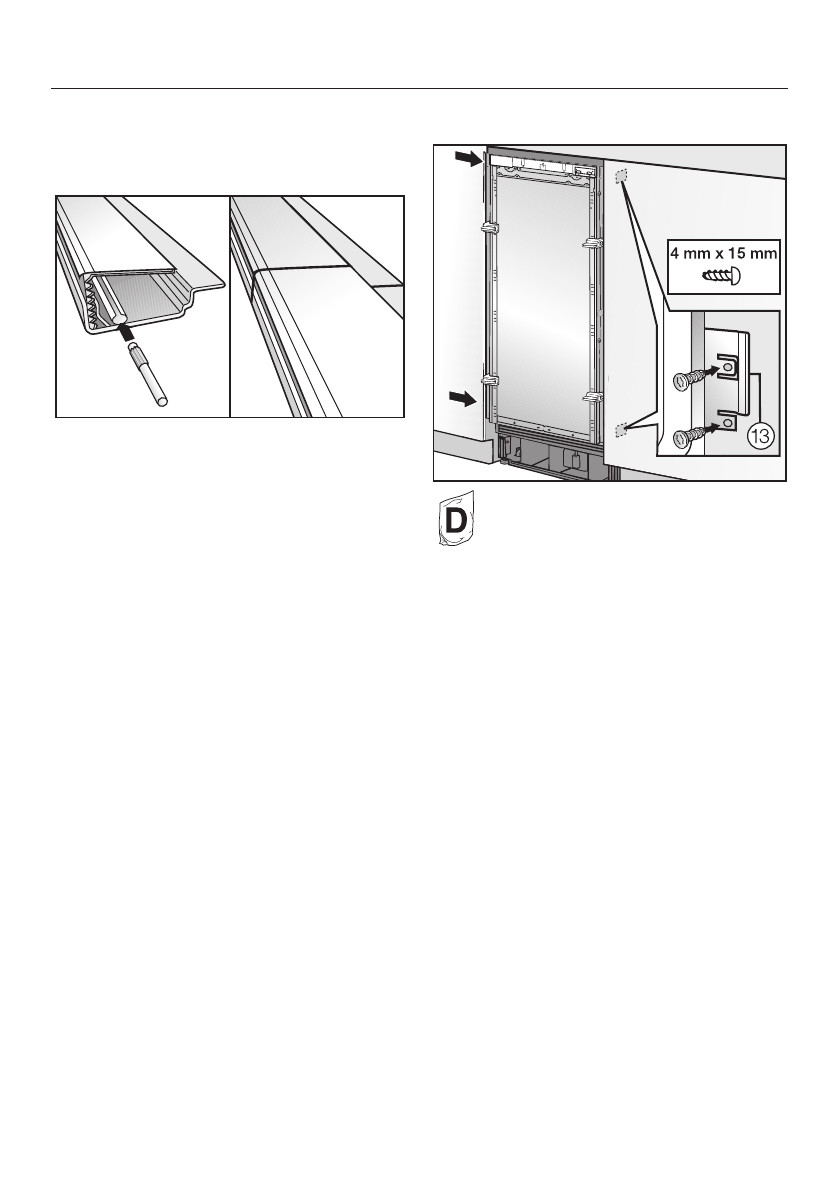 4 mm x 15 mm

13

D