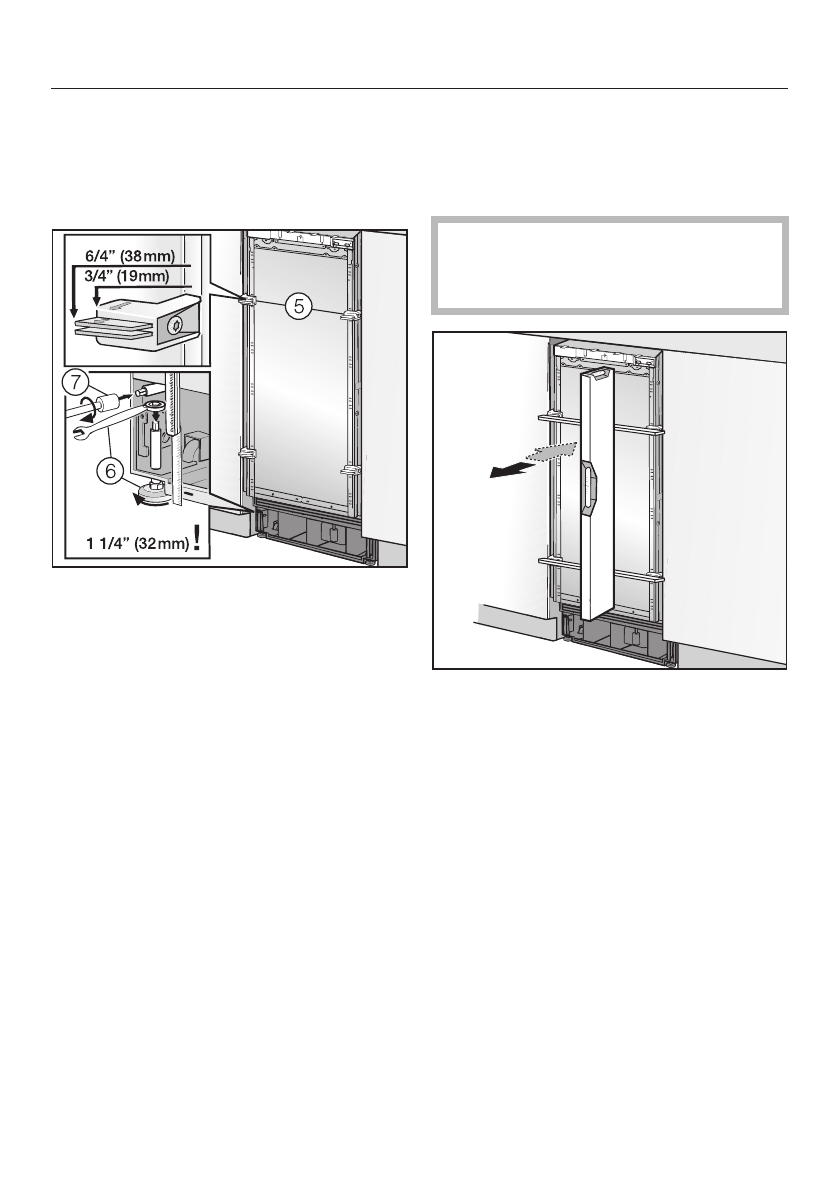 6/4" (38mm)
3/4" (19mm)
5
7
6
1 1/4" (32mm) !