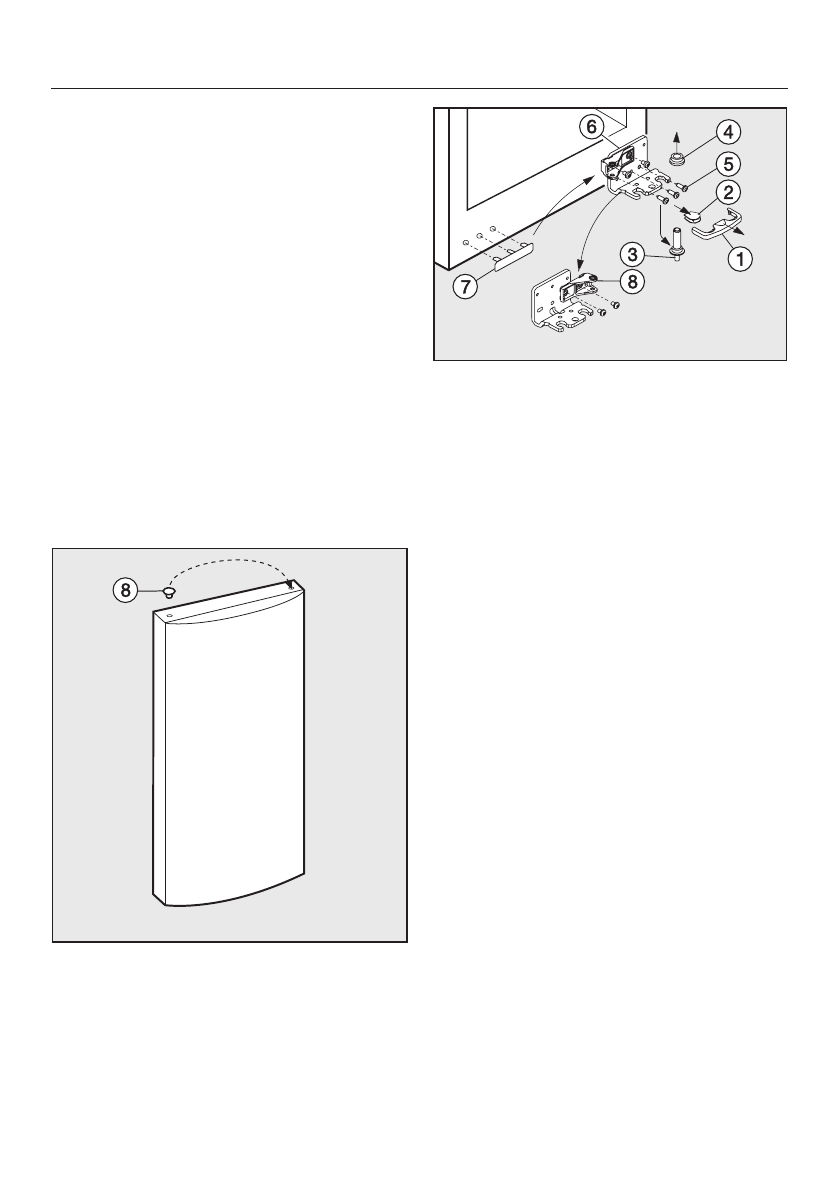 6
4
5
2
3
1
7
8

8