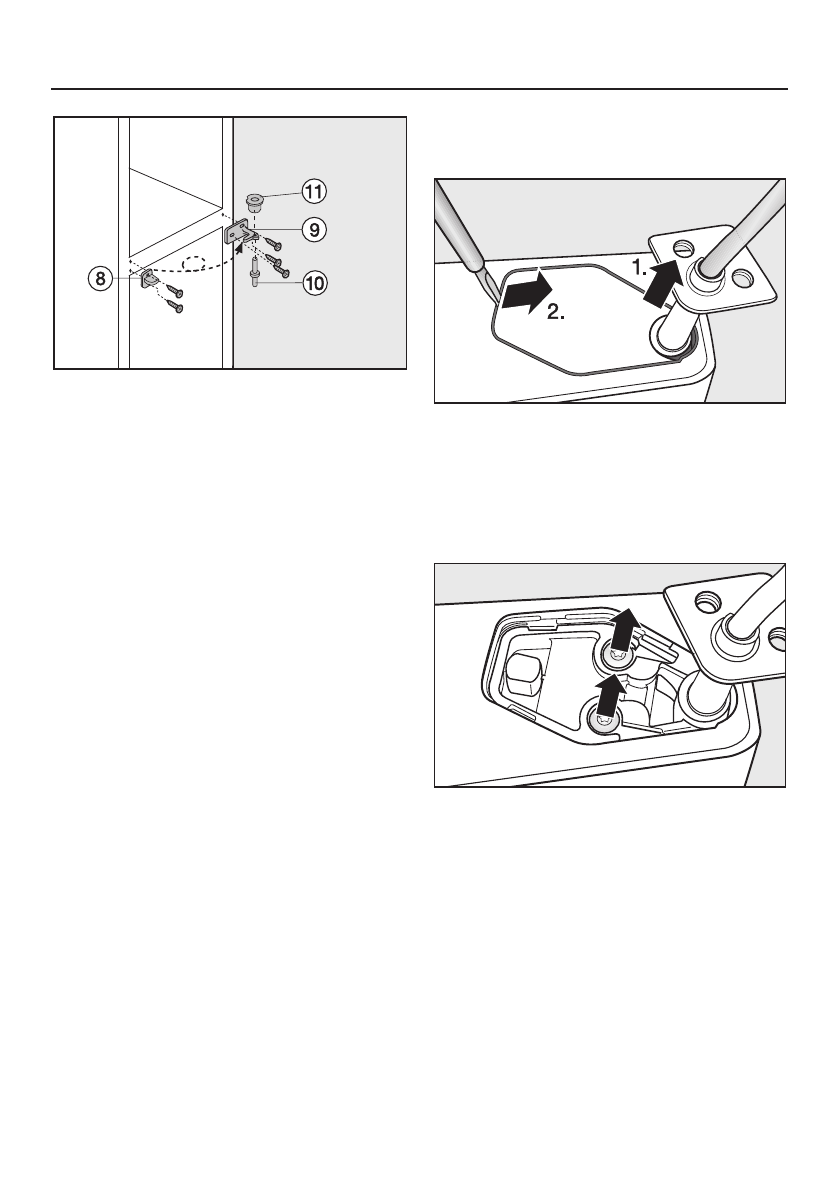 11

9

8

10

1.

2.