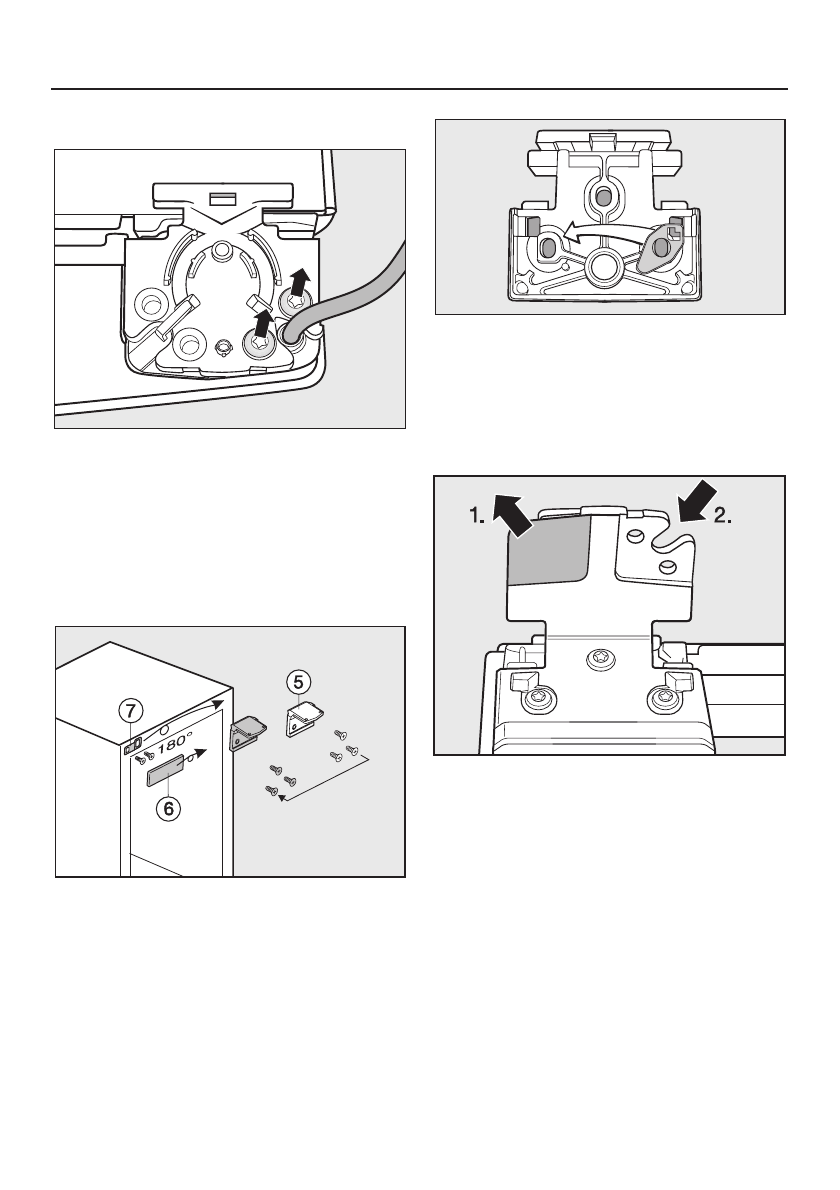 7

180°

6

5

1.

2.