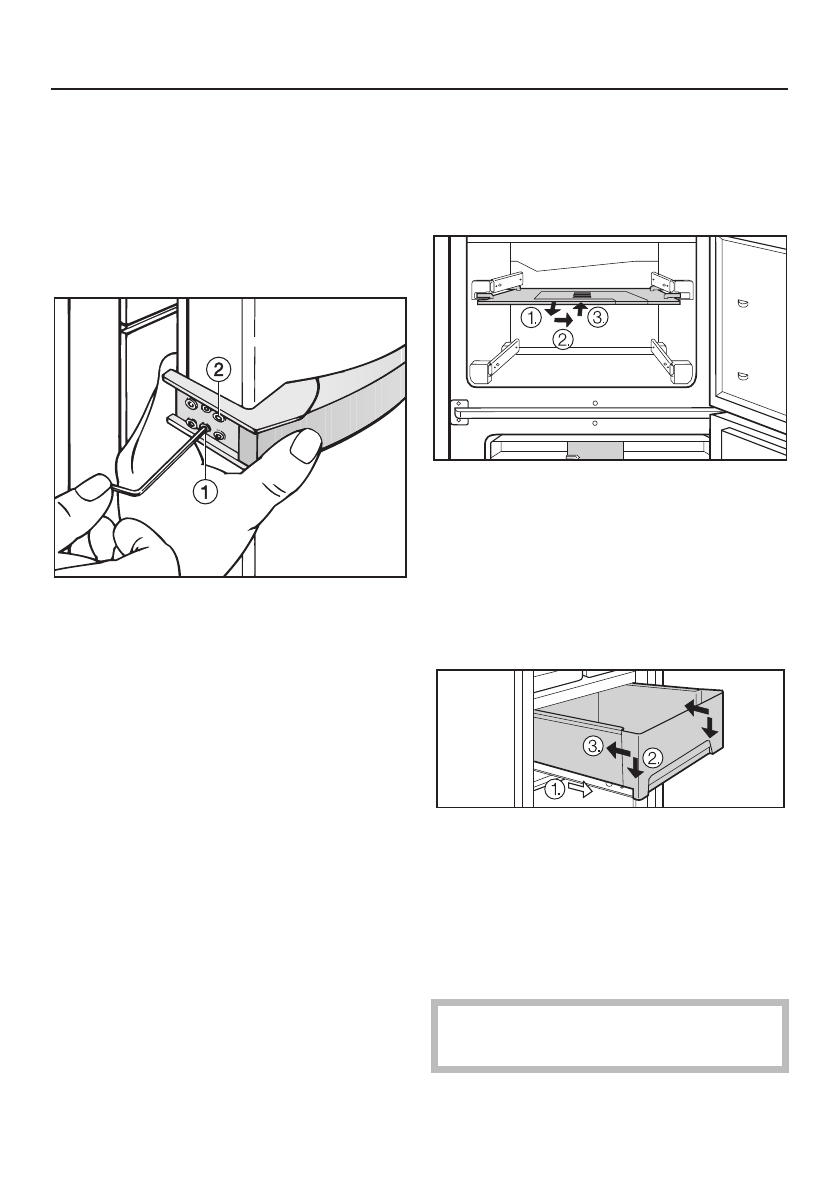 ②

①

①. ③

②

③. ②.

①.