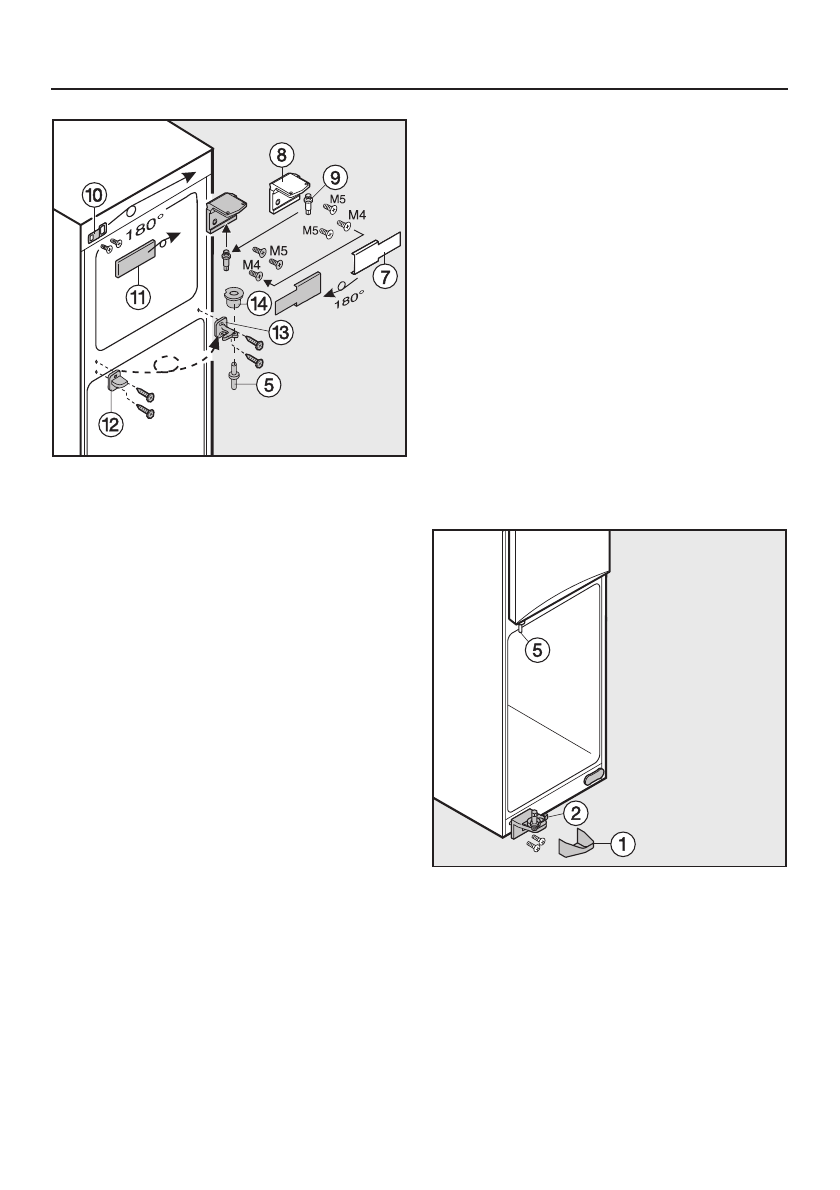 10
180°
11
8
9
M5
M4
M5
M5
M4
7
180°
14
13
5
12

5
2
1