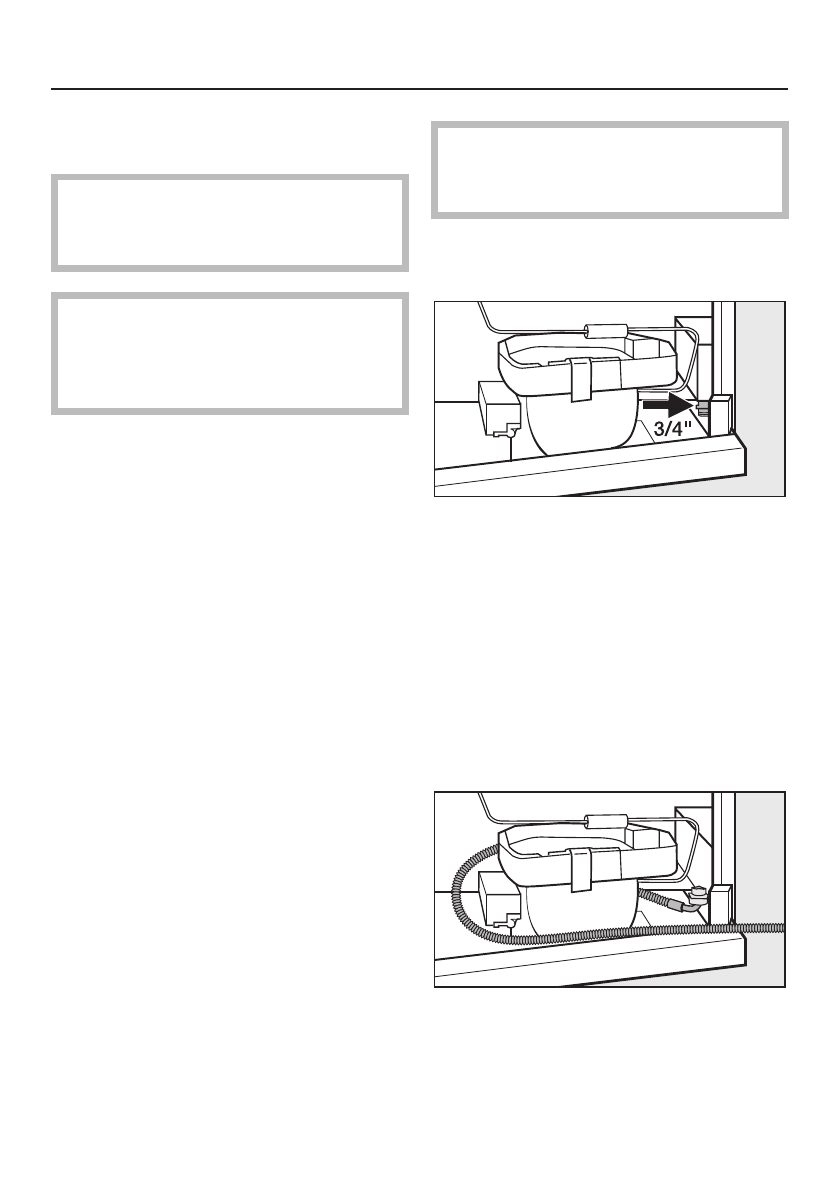 3/4"