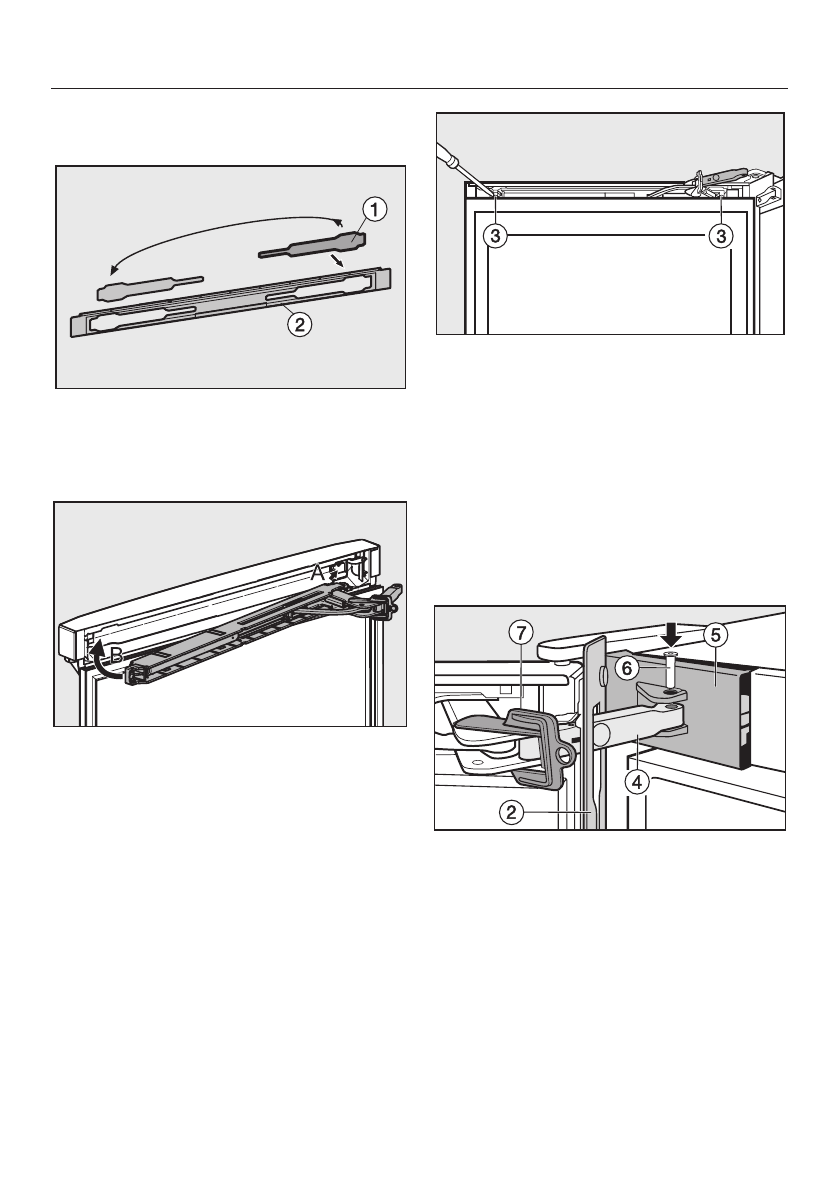 1

2

A

B

3

3

7

5

6

4

2