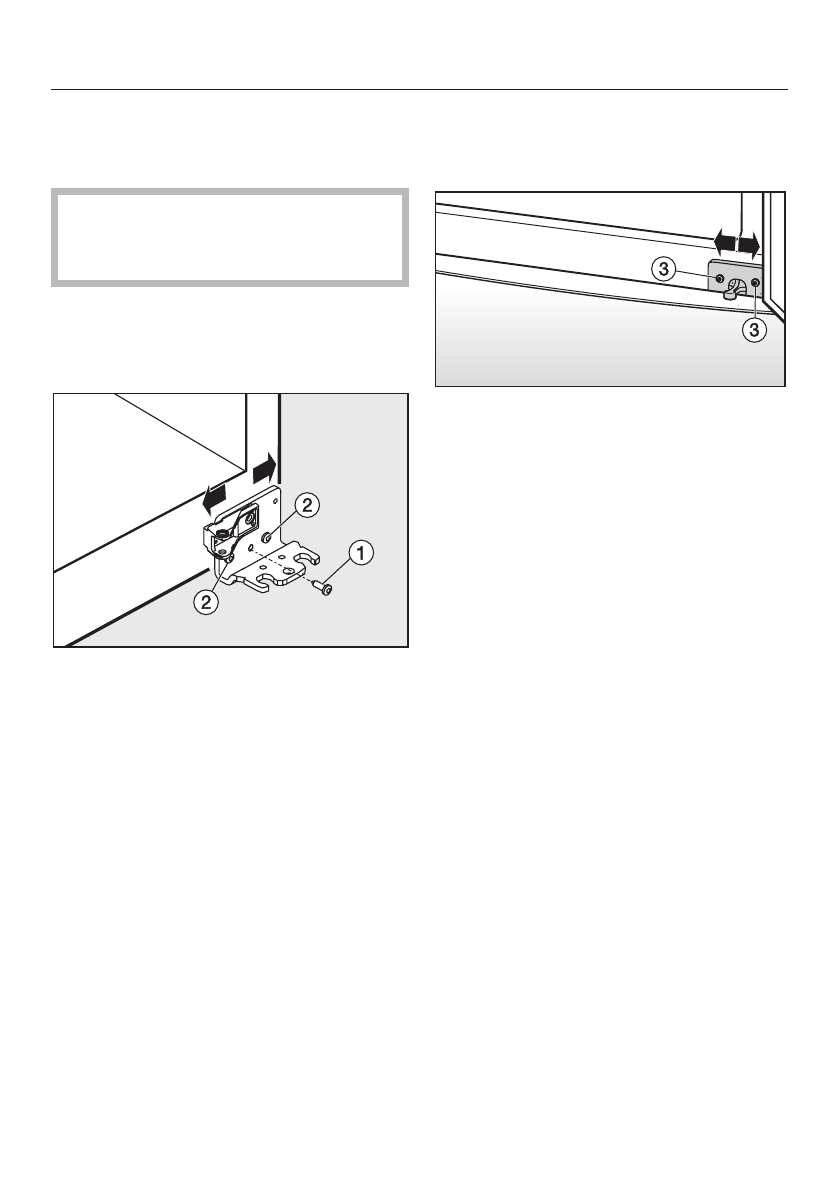 2

2

1

3

3