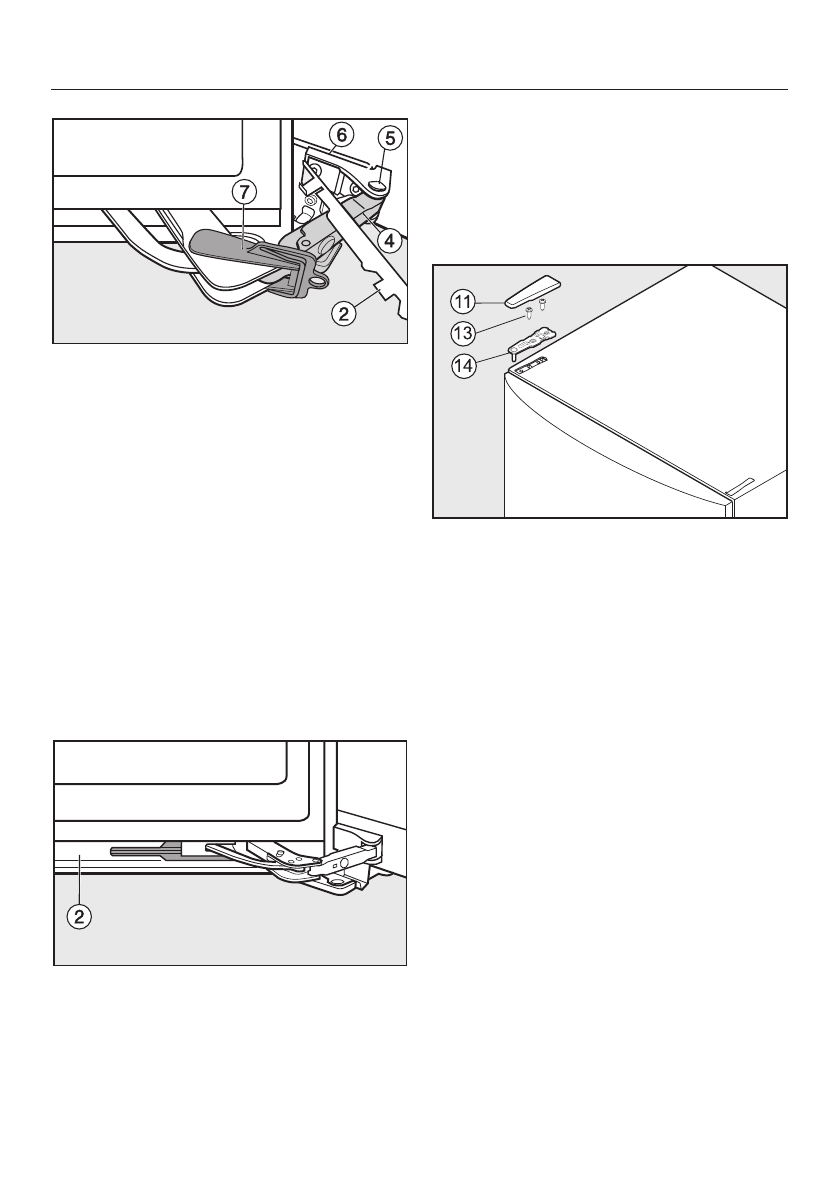 6
5
7
4
2

11
13
14

2