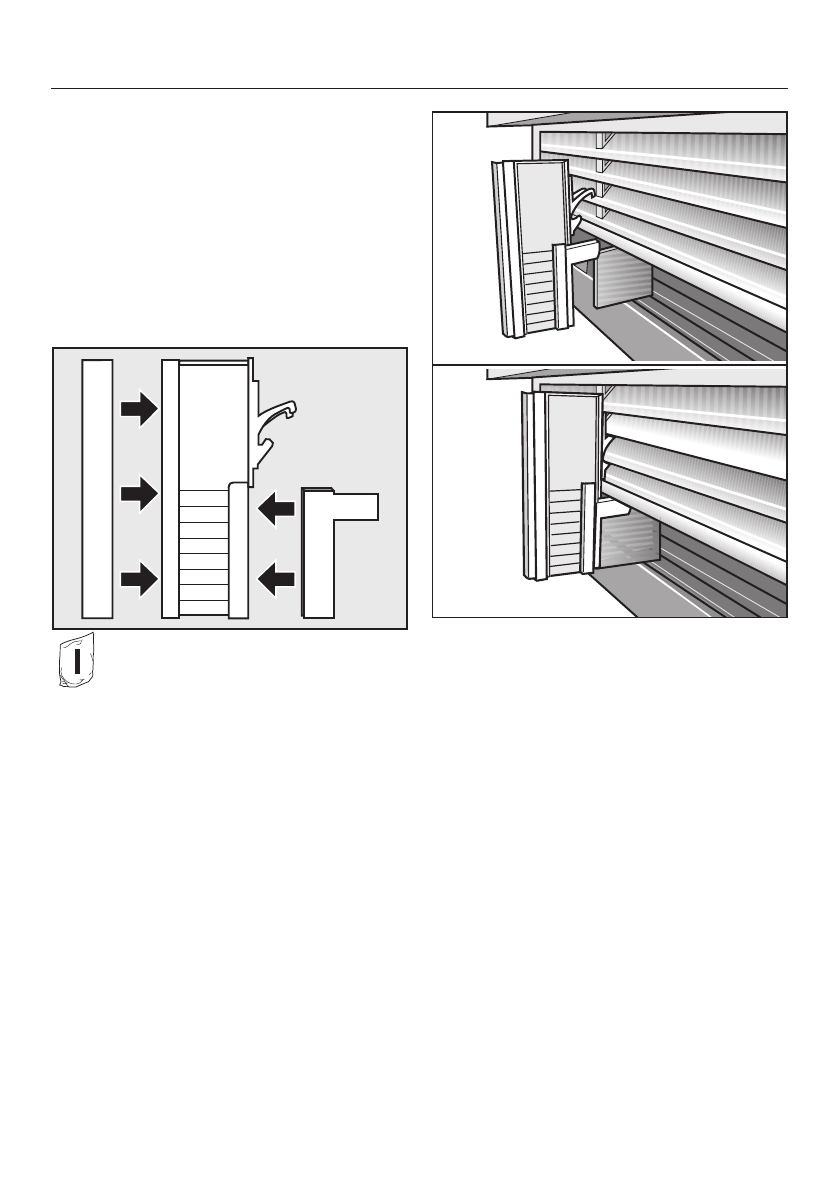 I