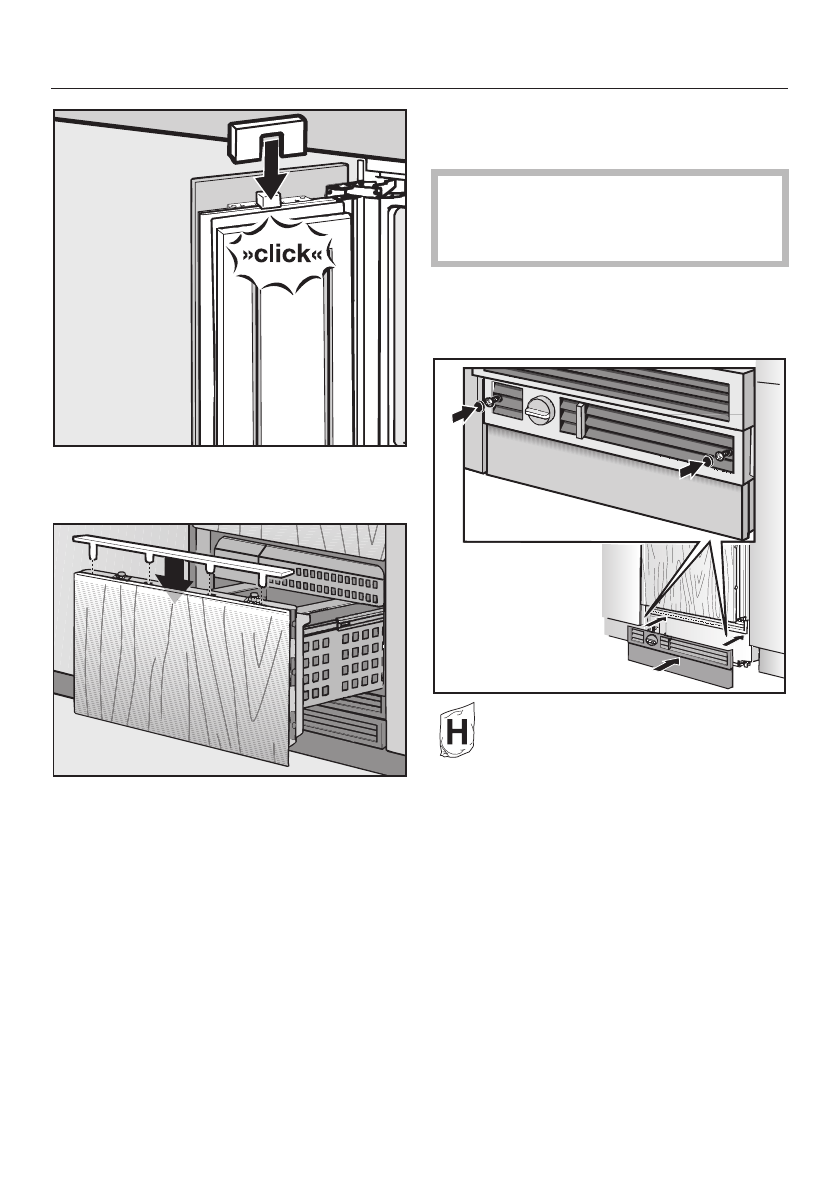 »click«

H