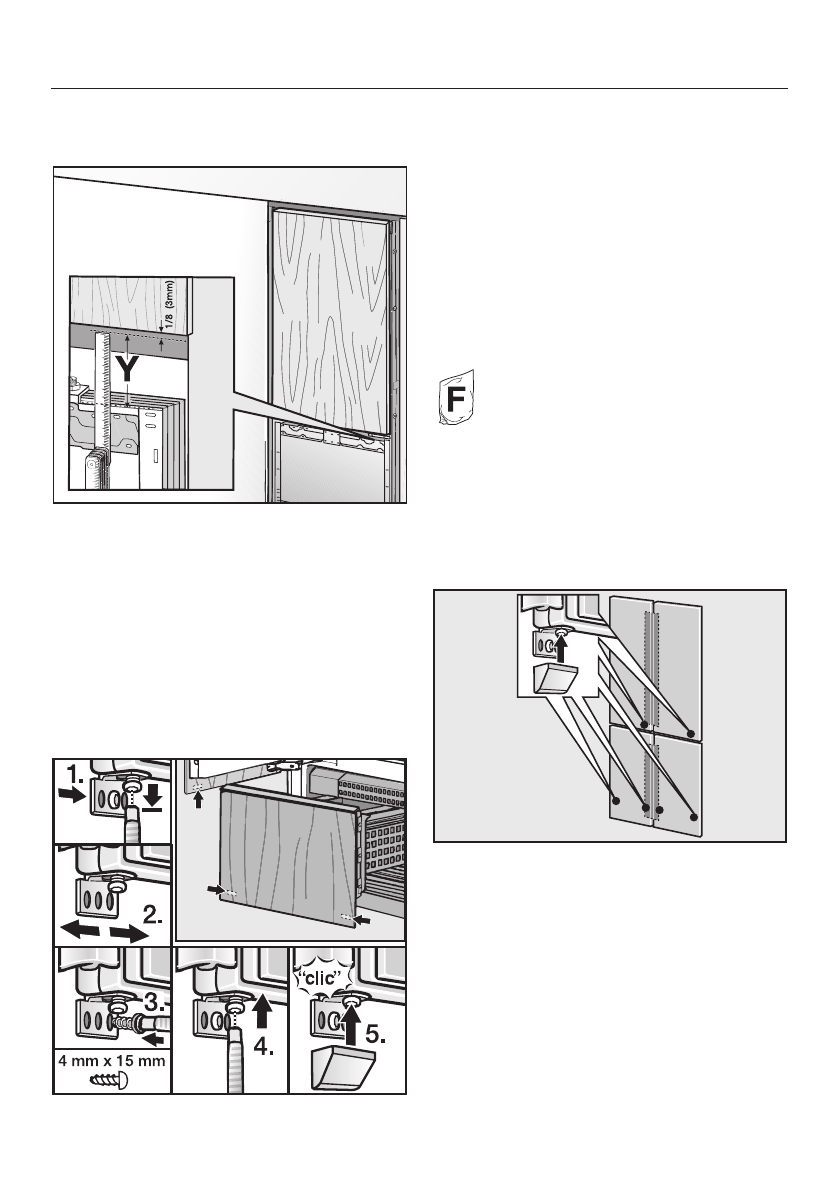 1/8 (3mm)

Y

F

1.

2.

3.

4 mm x 15 mm

4.

"clic"

5.