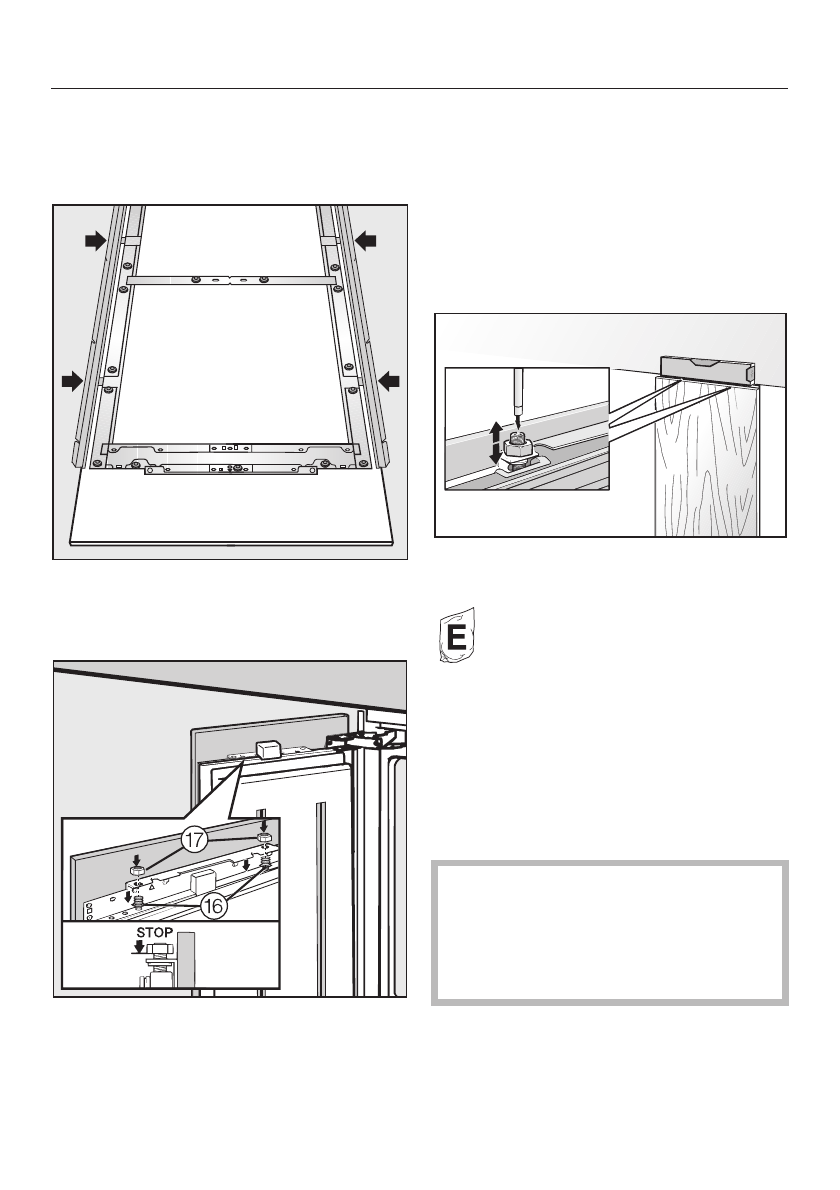 17

16

STOP

E