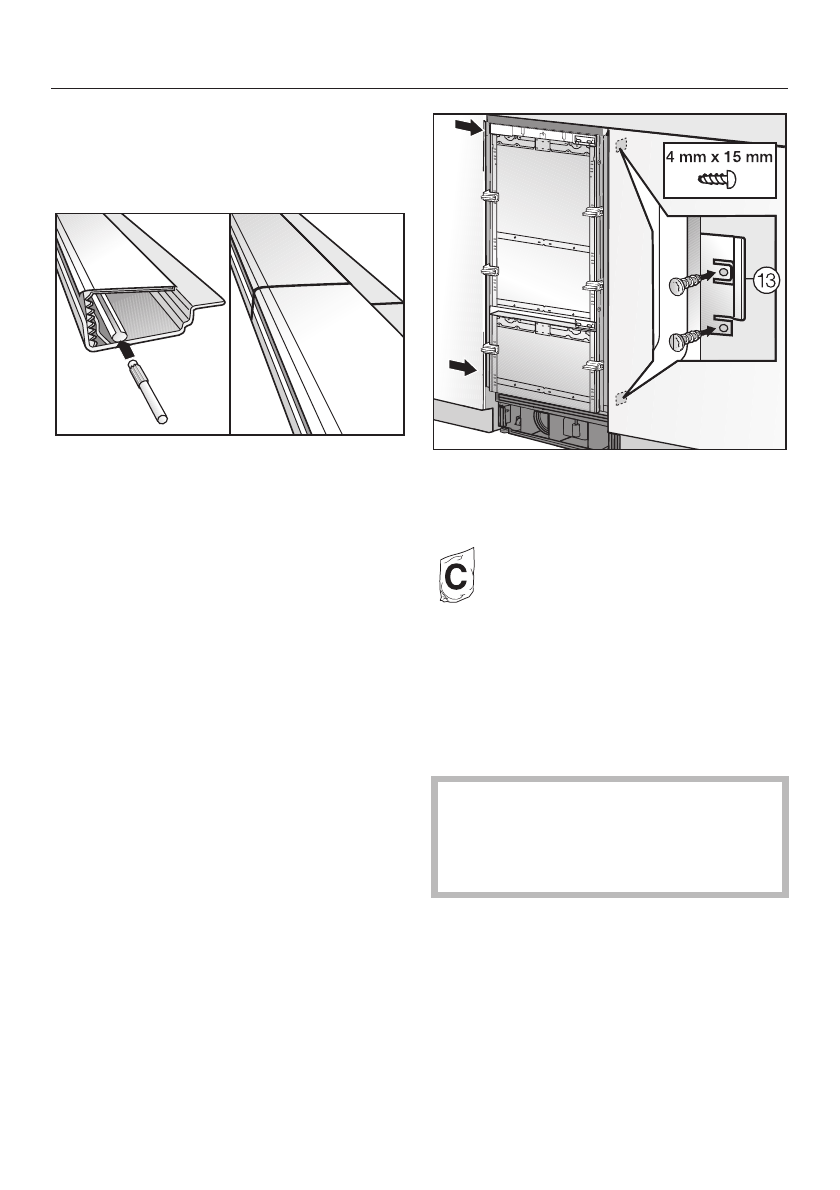 4 mm x 15 mm

13

C