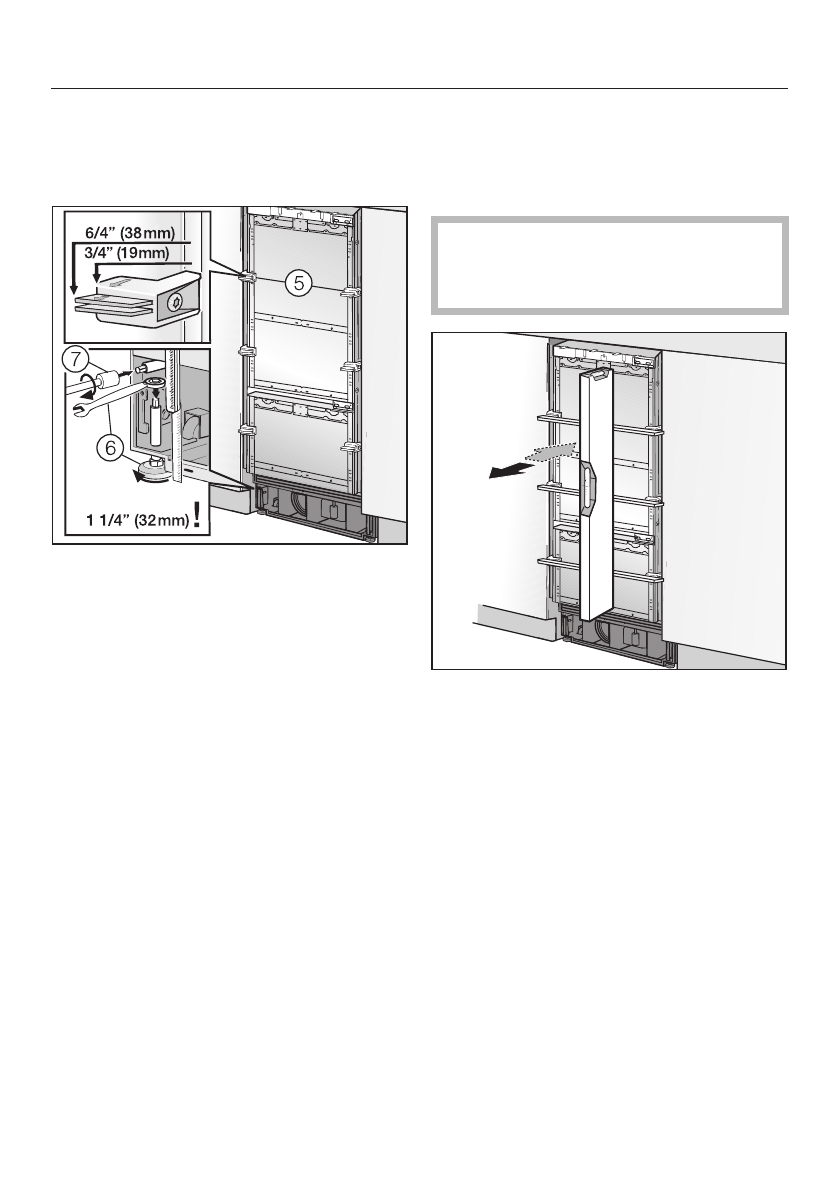 6/4" (38mm)
3/4" (19mm)

5

7

6

1 1/4" (32mm) !