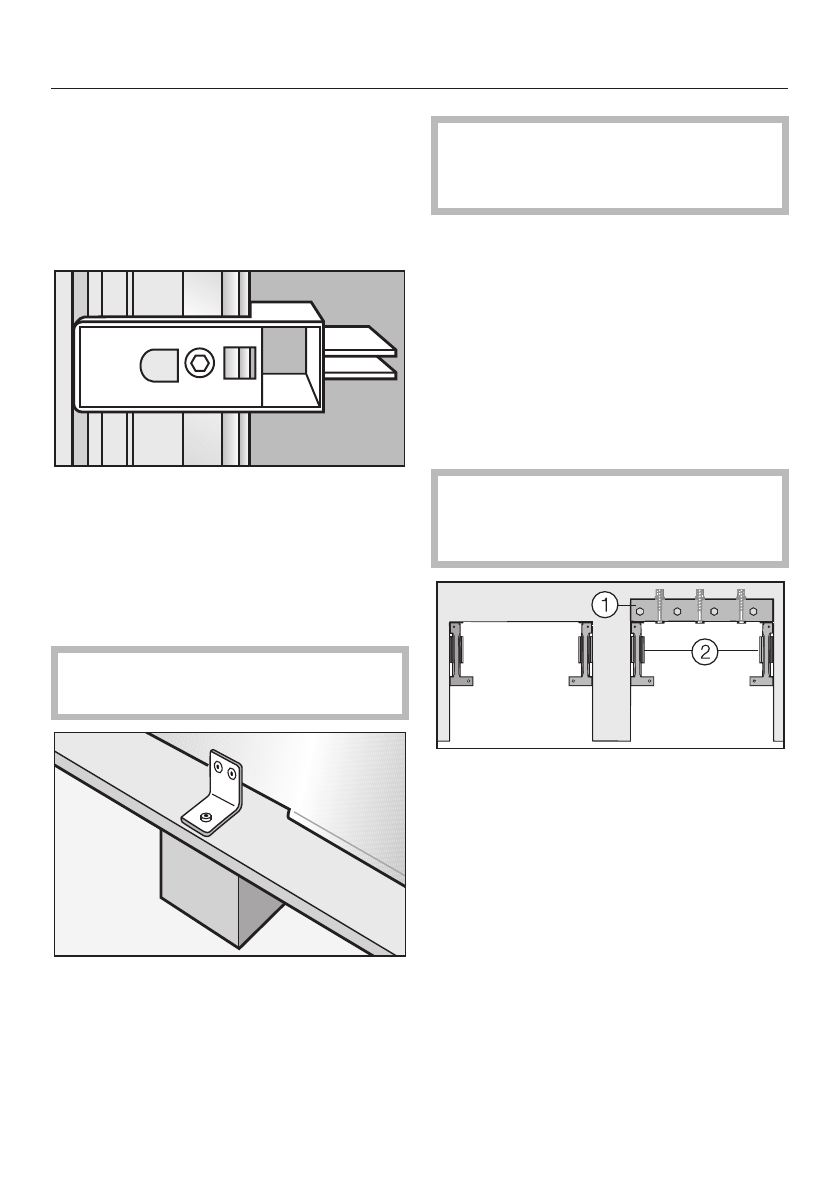 1

2