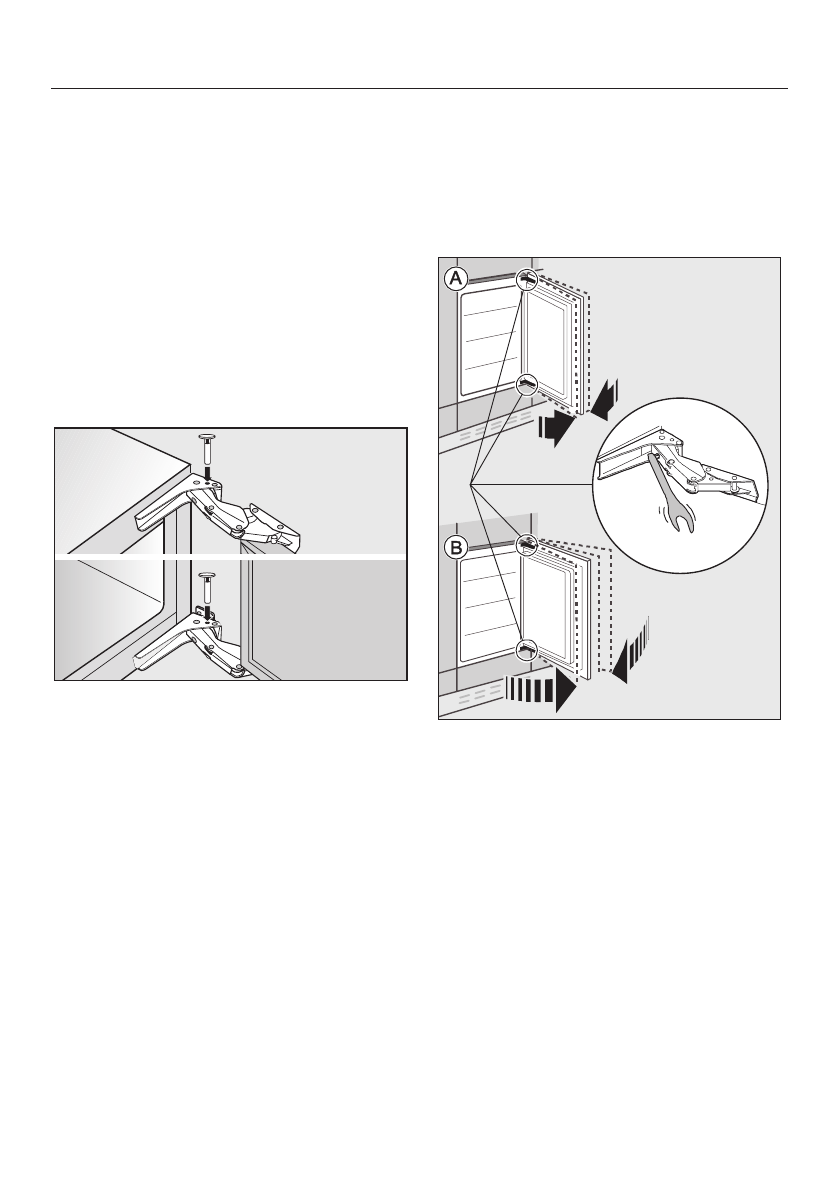 A

B