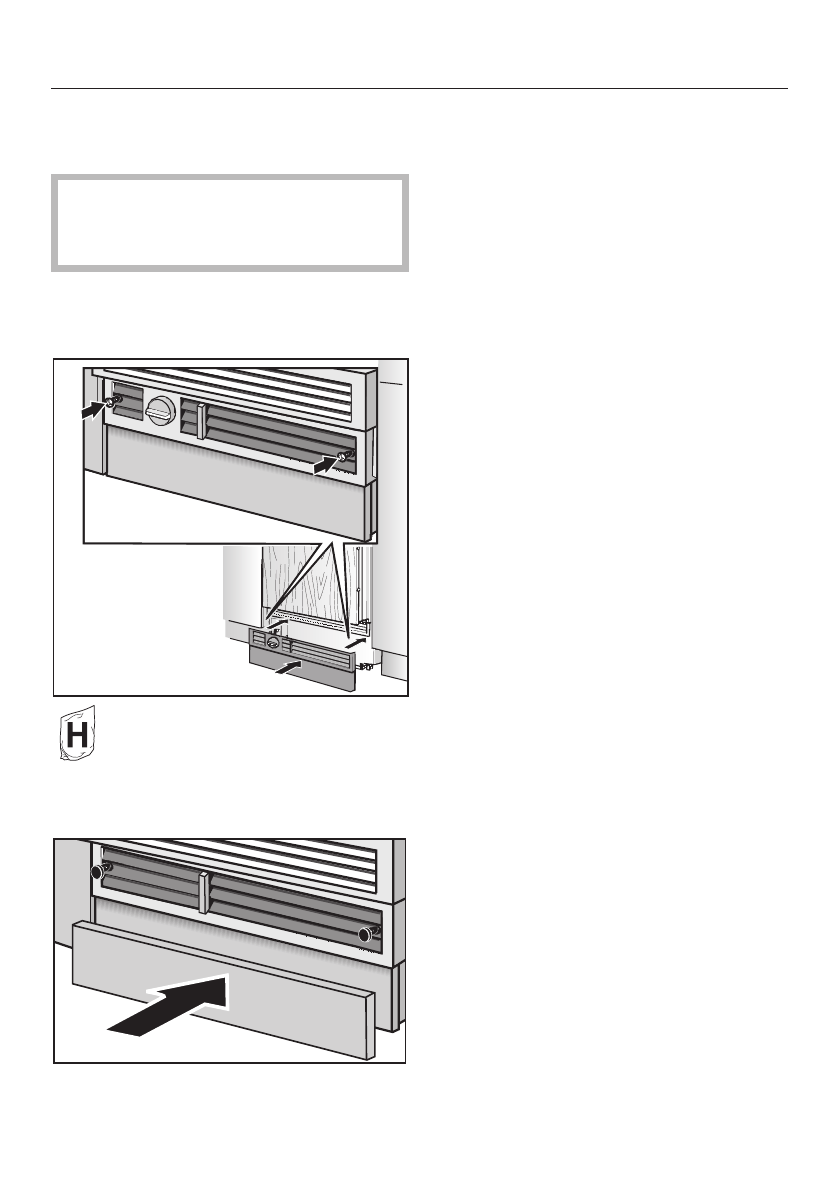 H