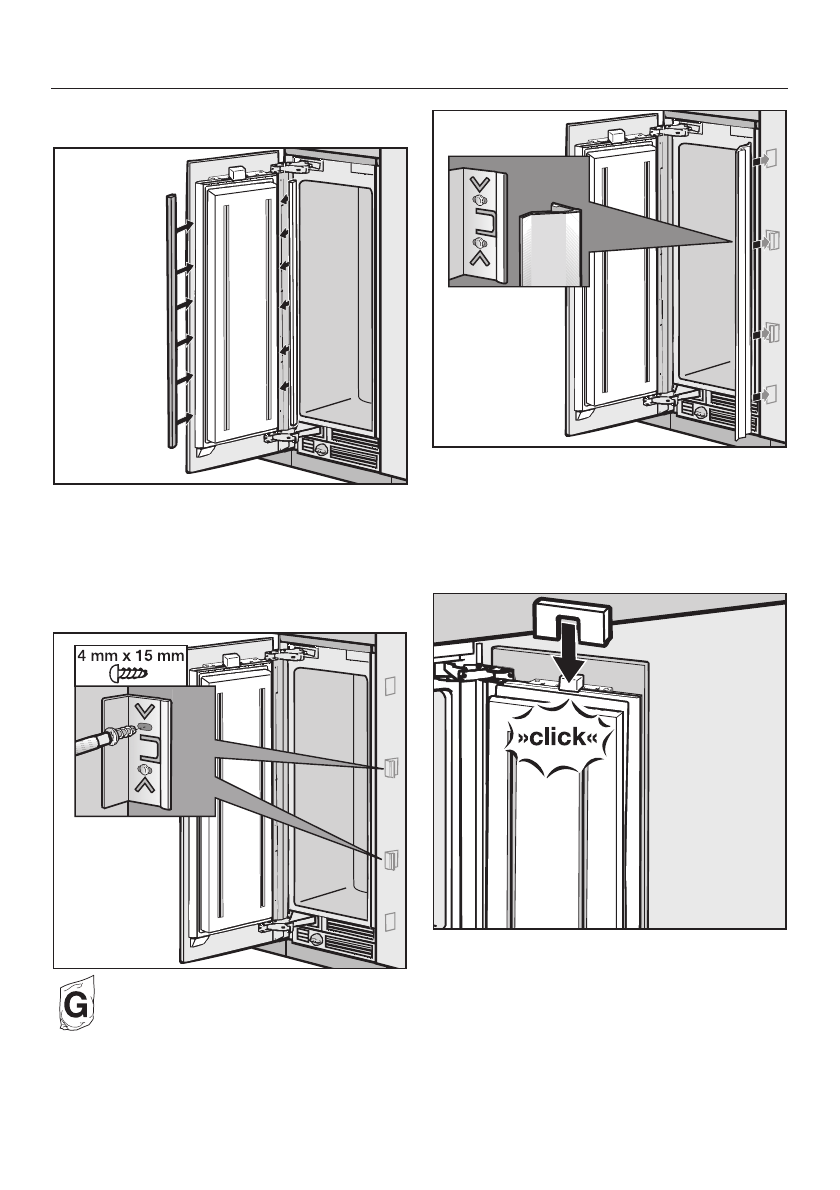 4 mm x 15 mm

G

»click«