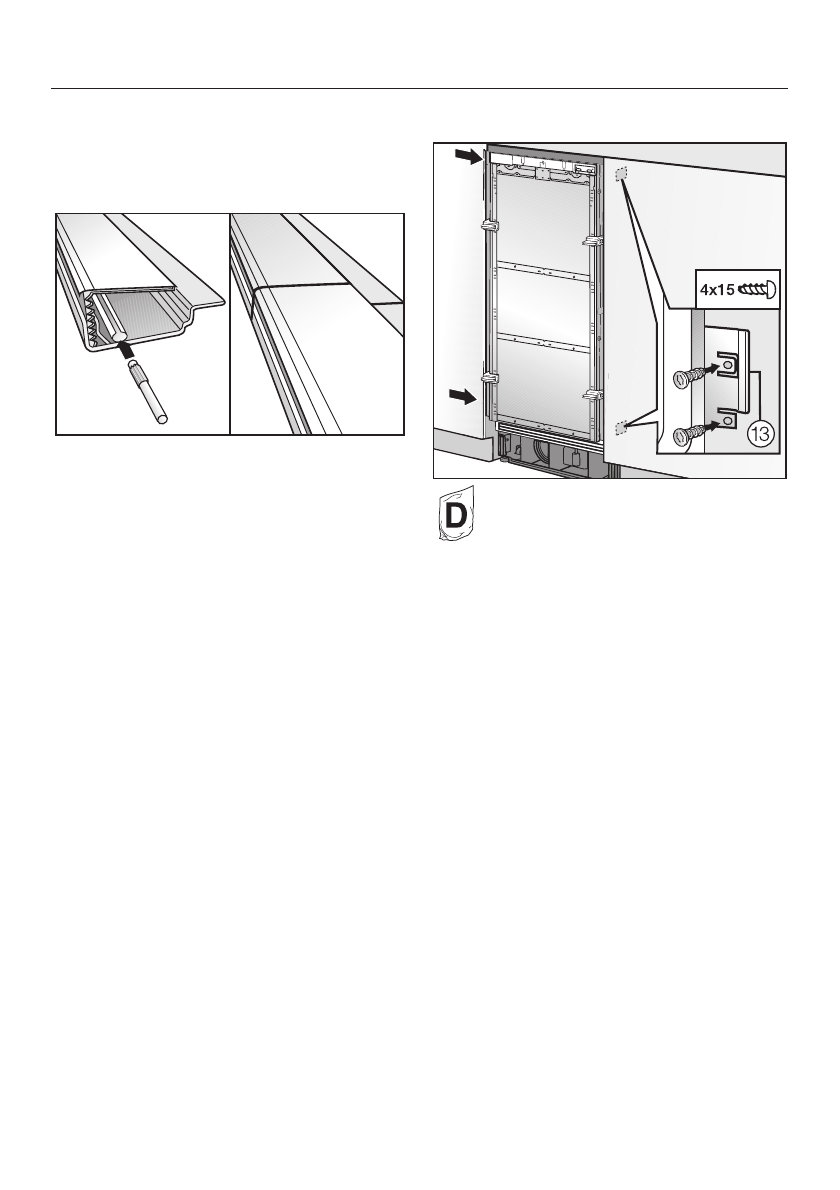 4x15

13

D