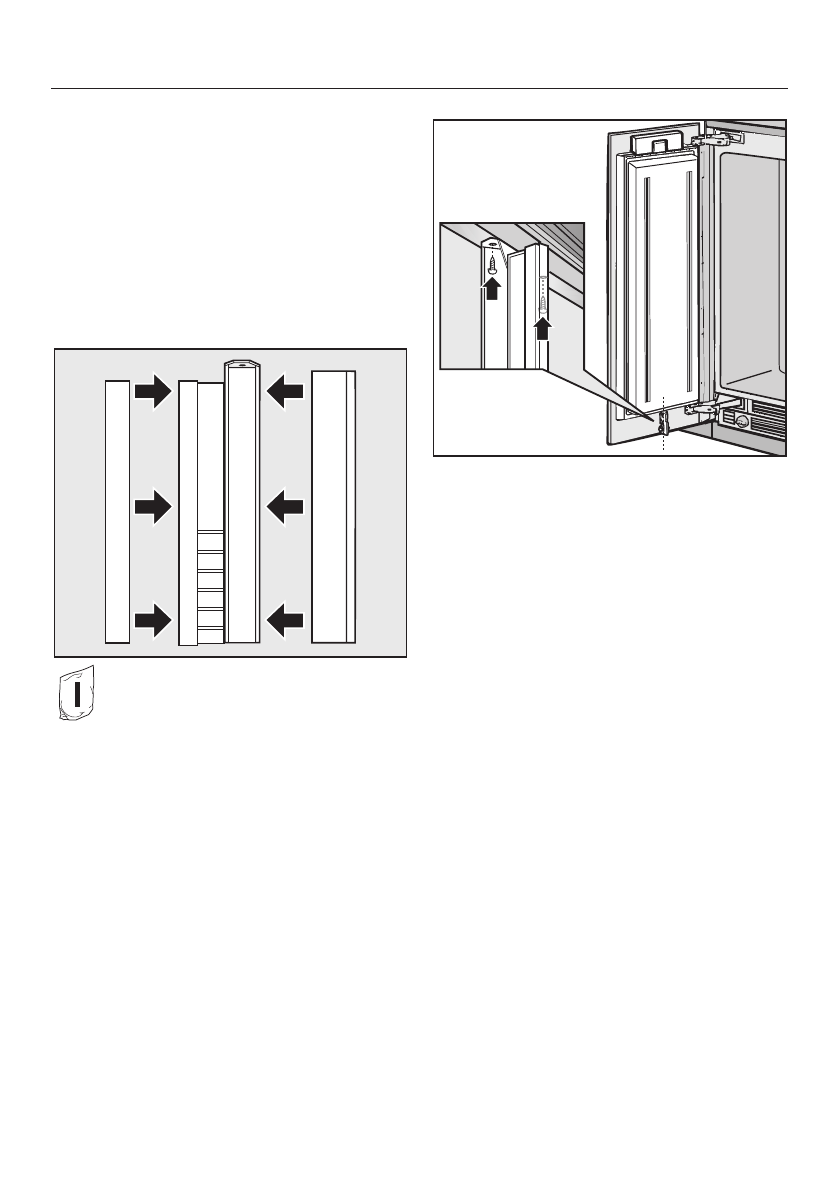 I