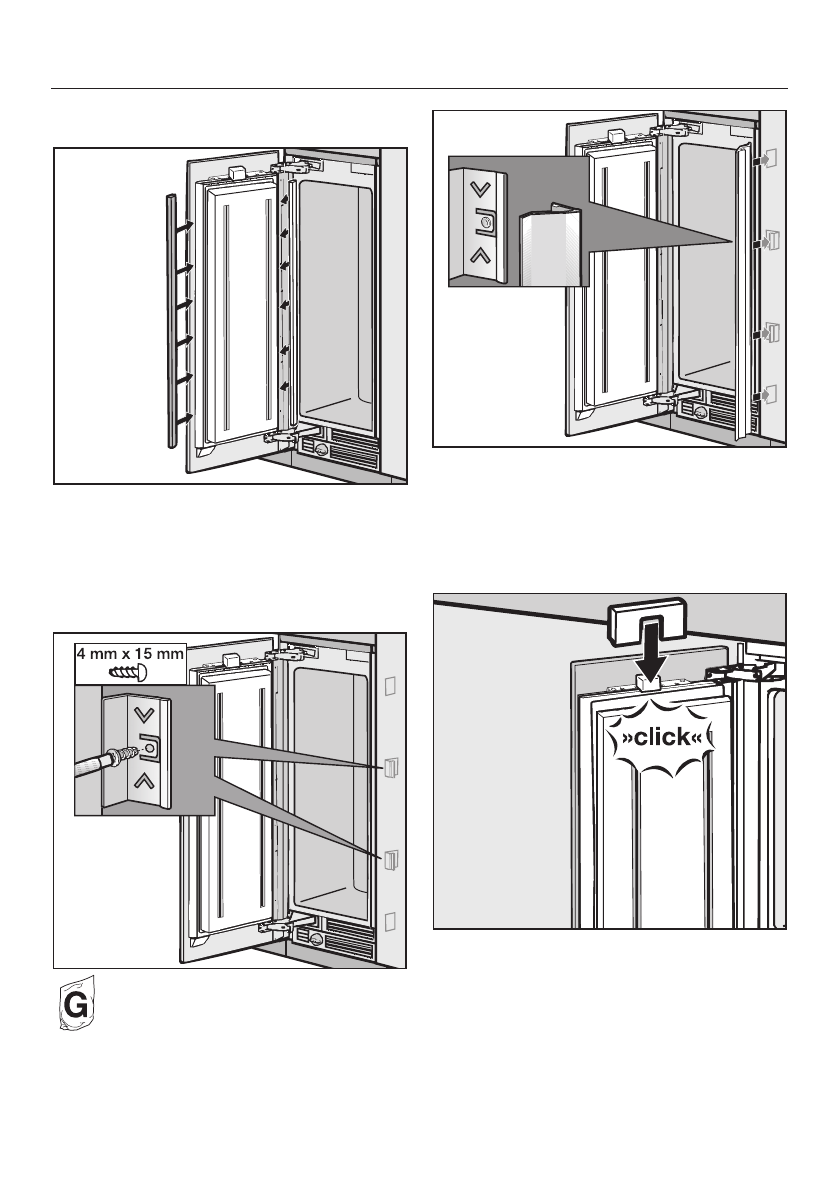 4 mm x 15 mm

G

»click«