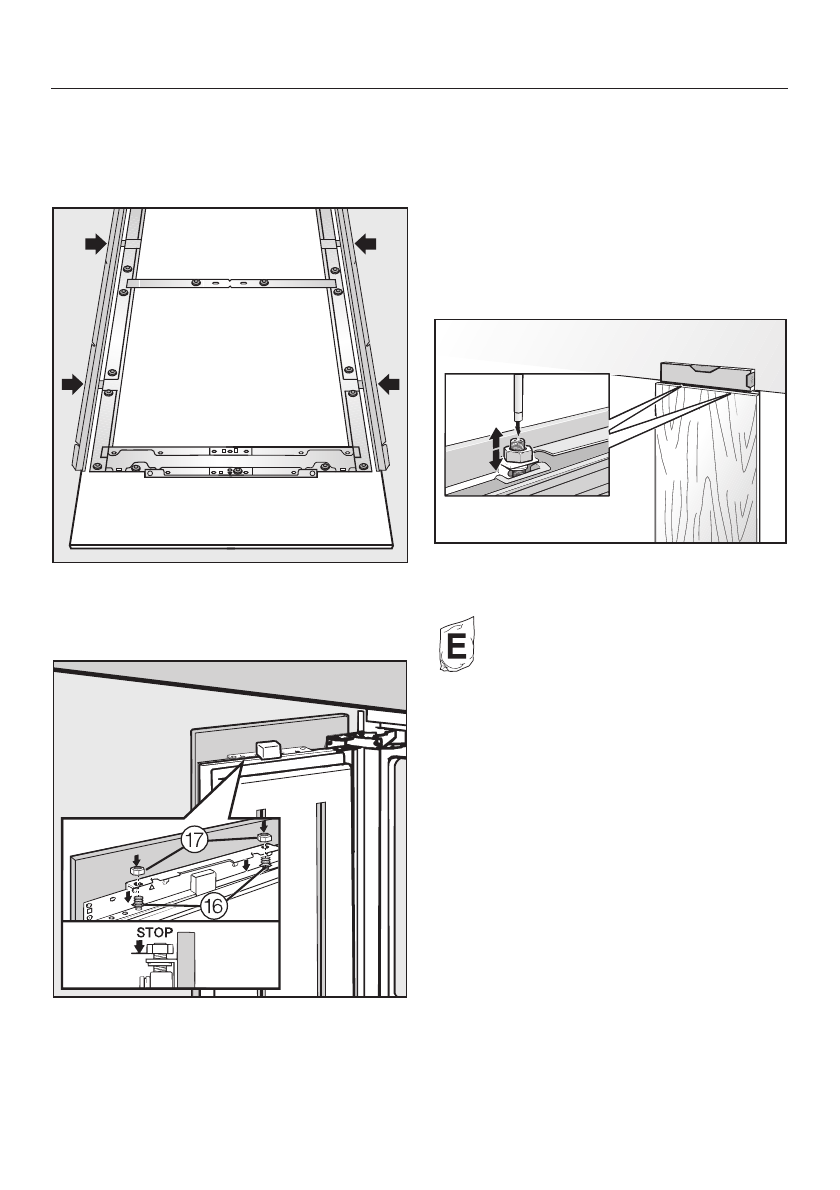 17

16

STOP

E