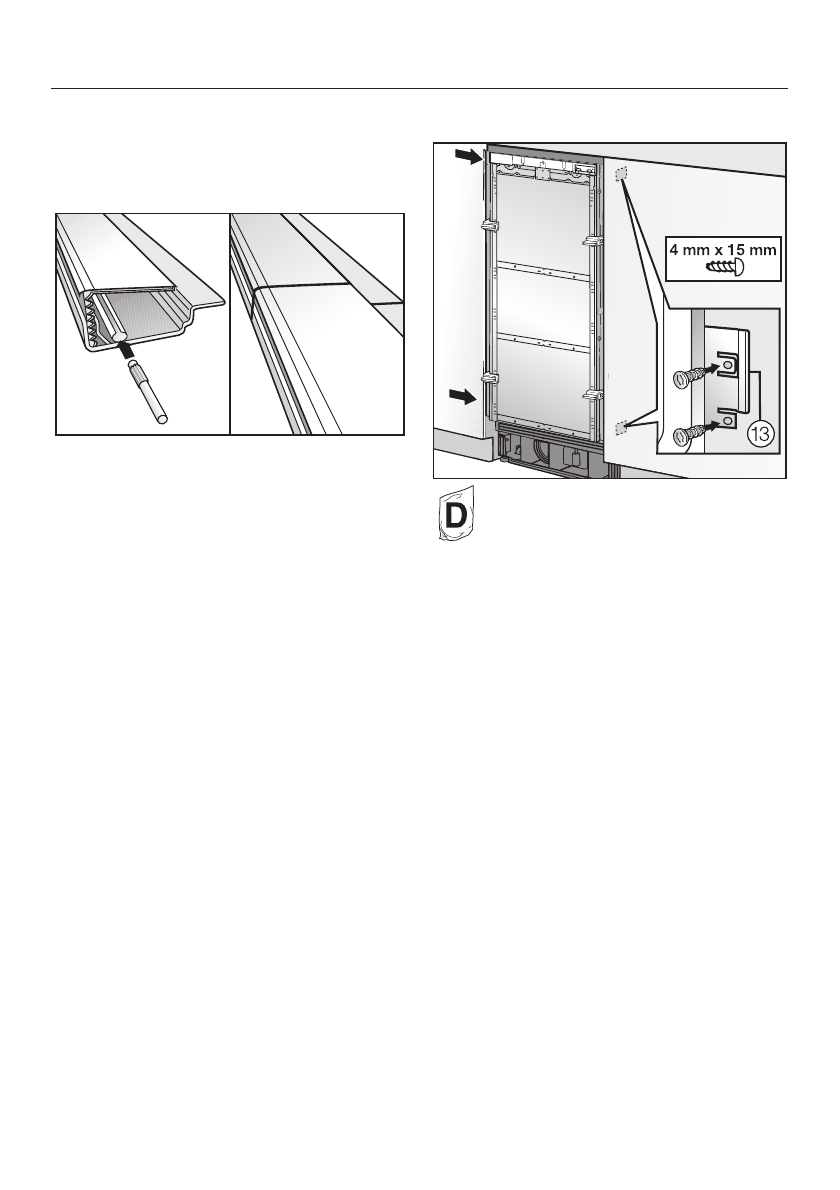 4 mm x 15 mm

13

D