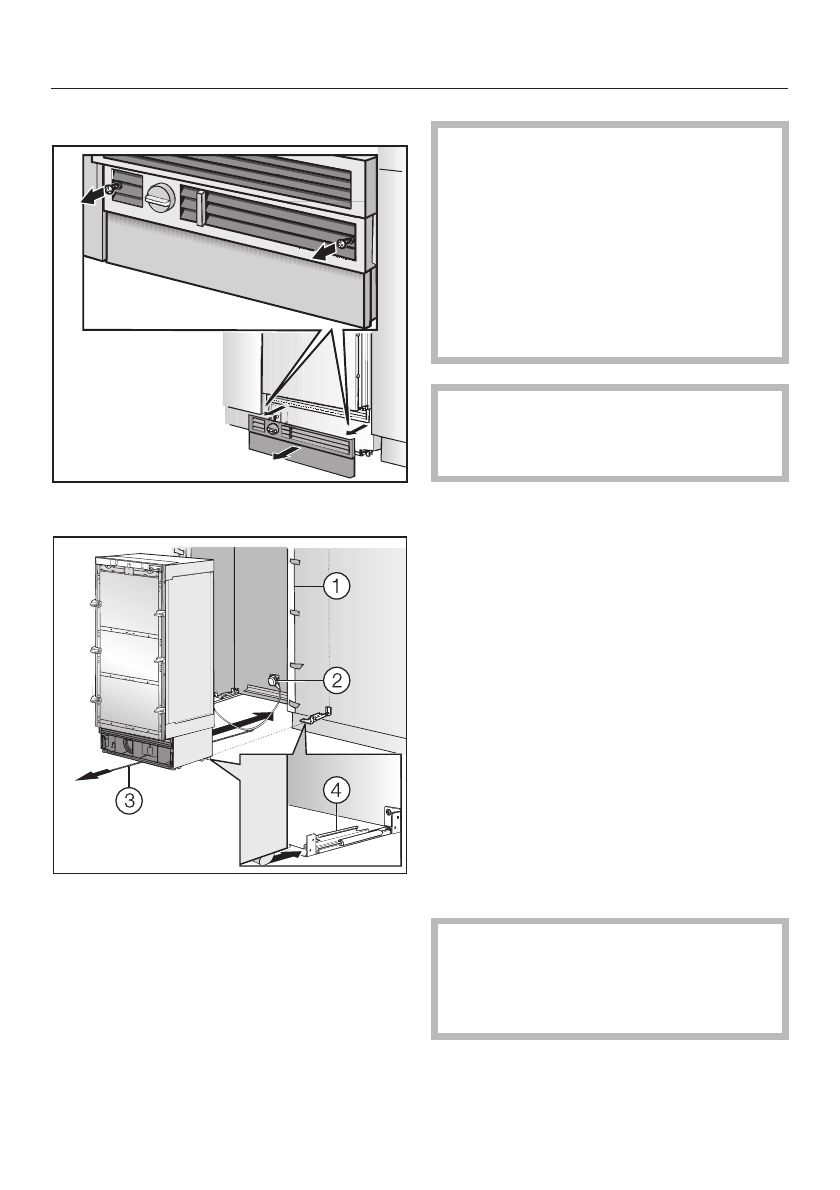 1

2

3

4