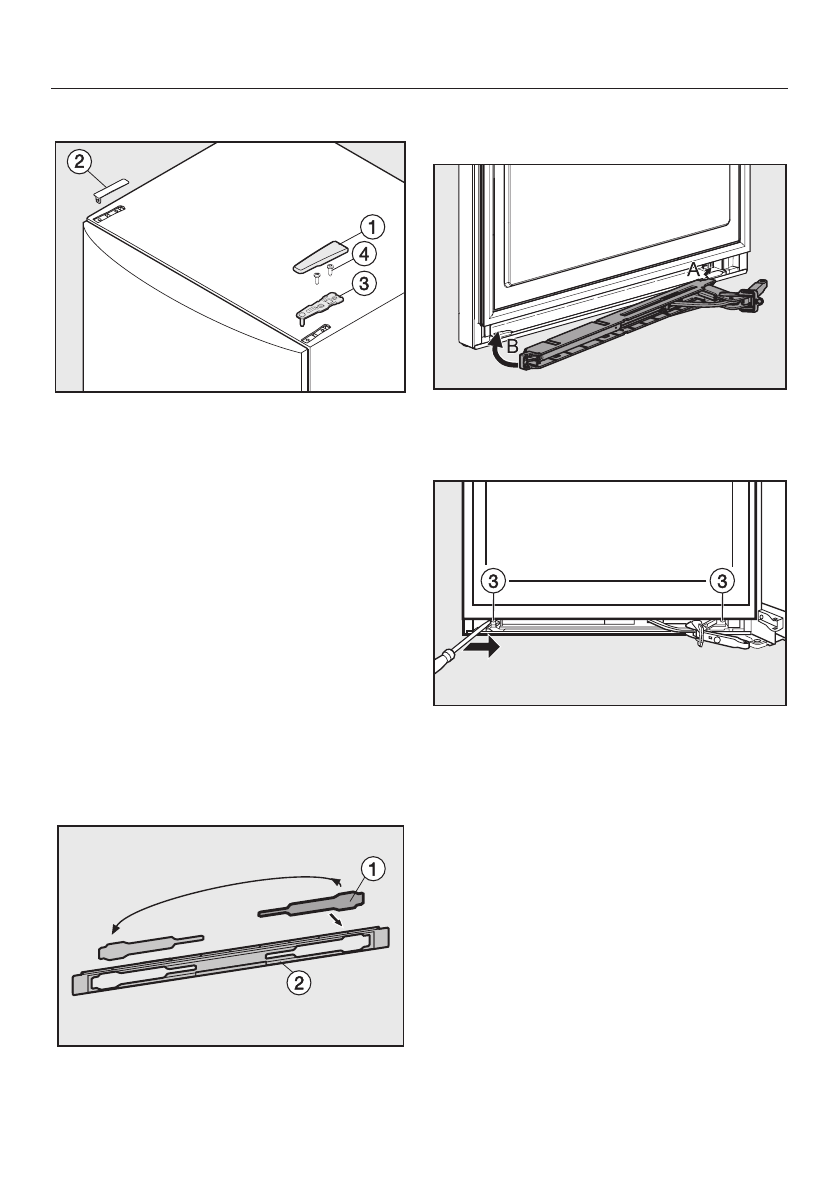 2

1

4

3

A

B

3

3

1

2