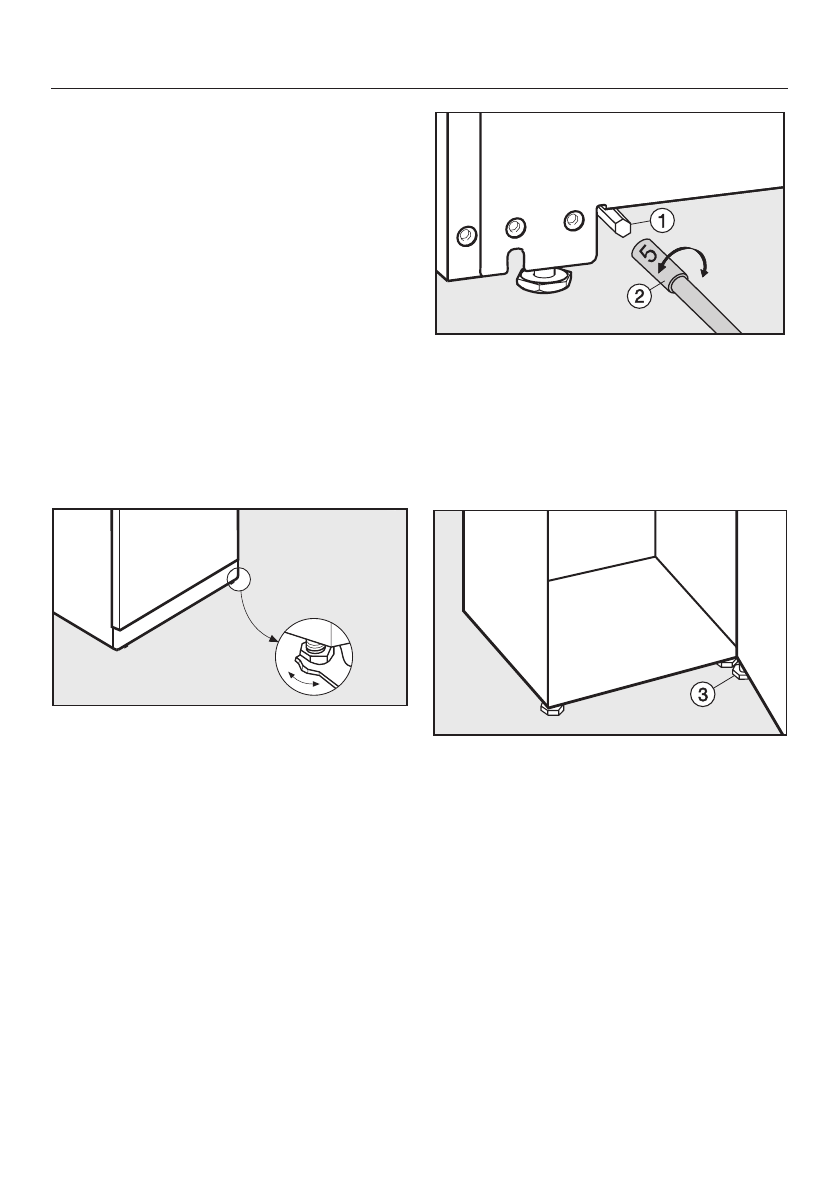 1
5
2
3