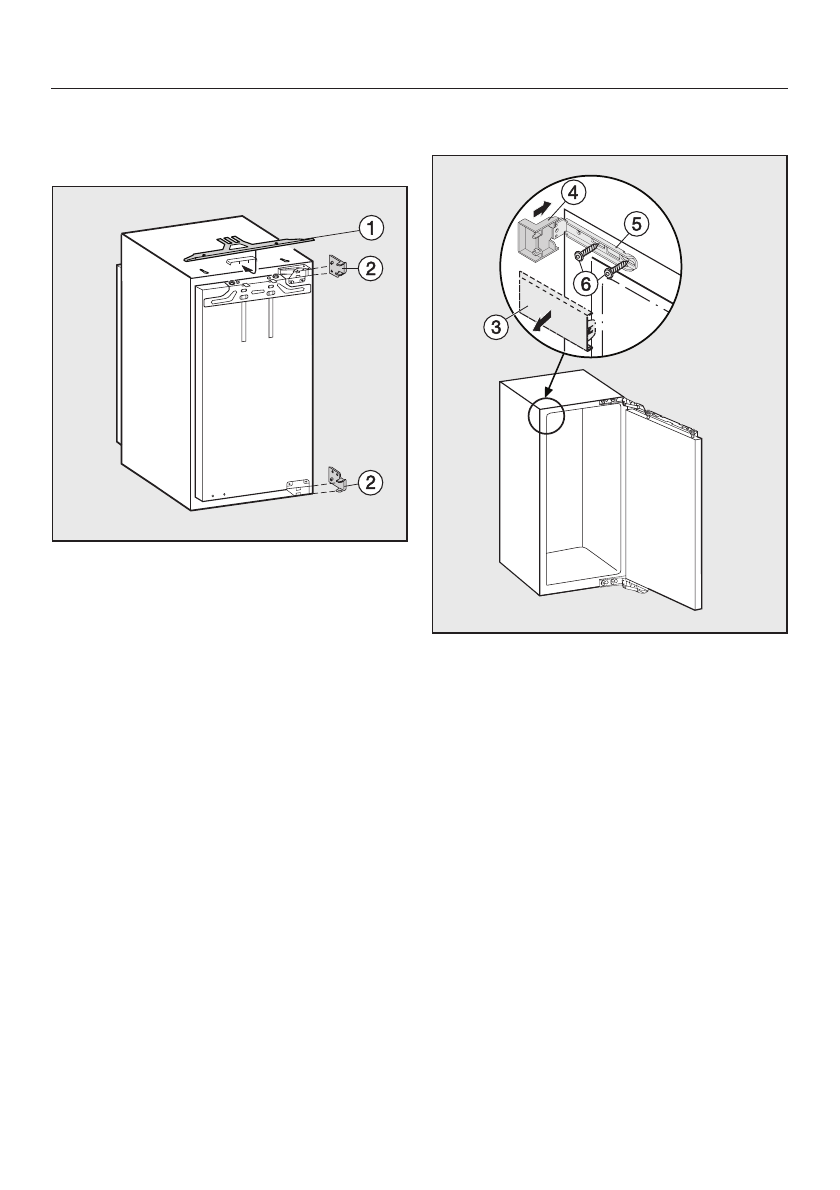 1
2
2

4
5
6
3