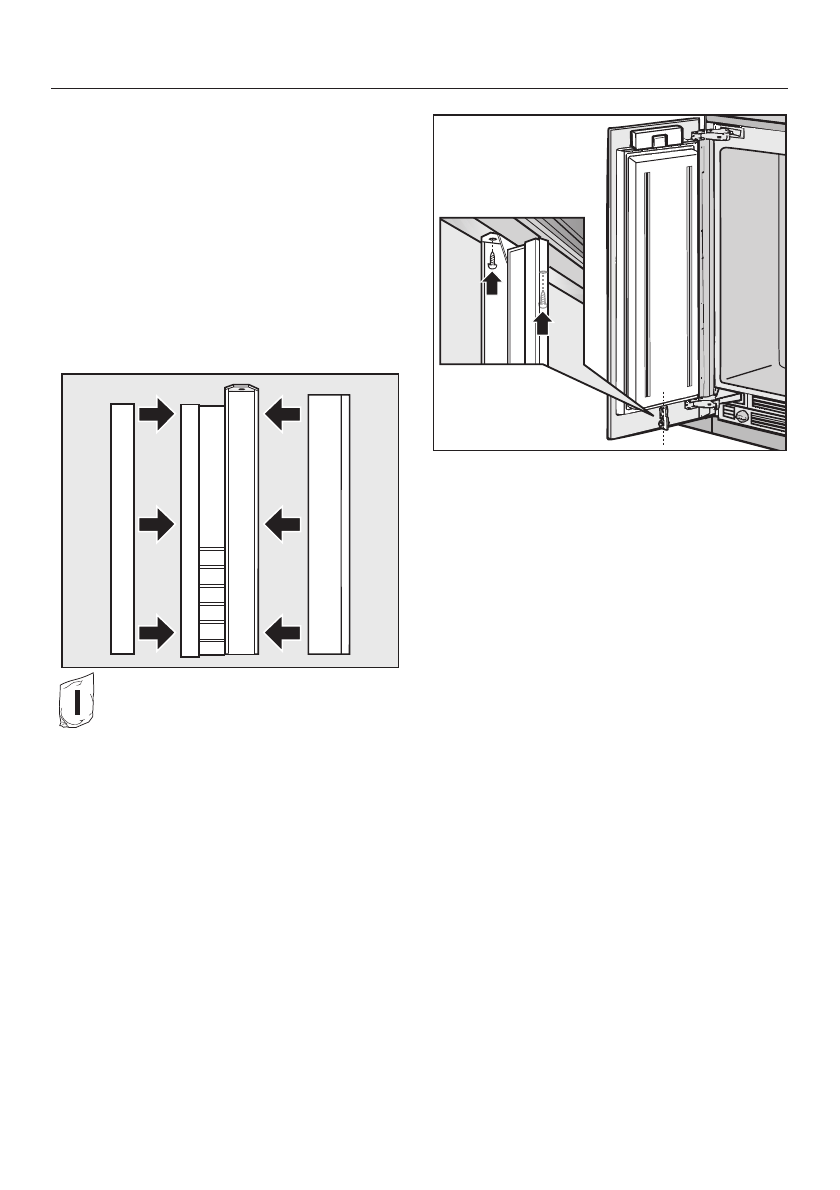 I