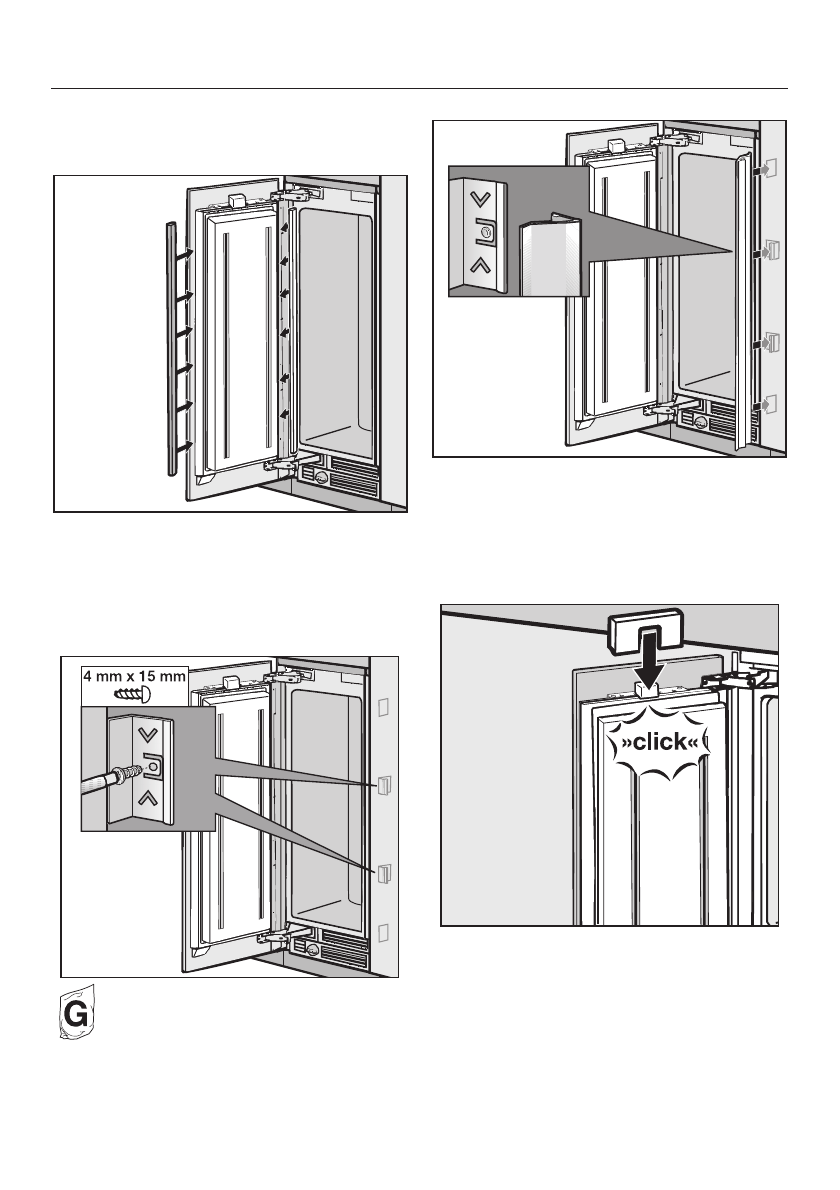 4 mm x 15 mm

G

»click«