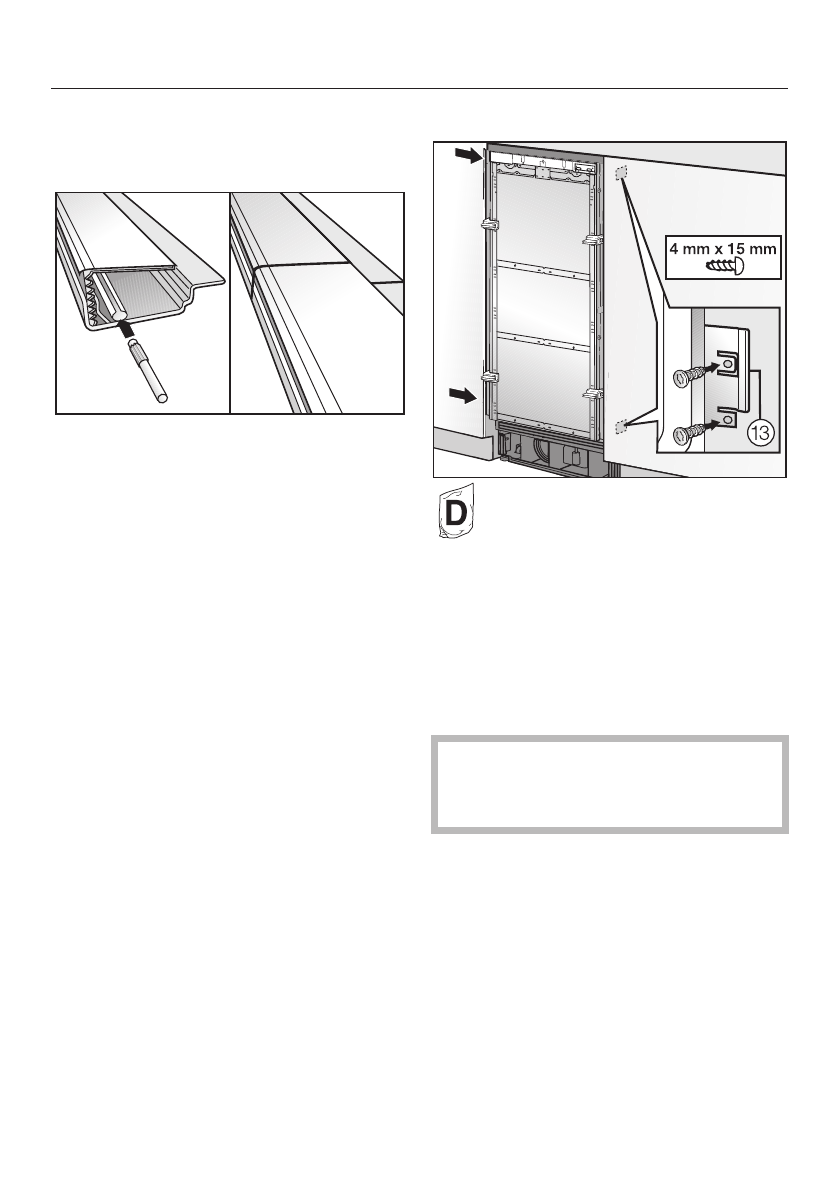 4 mm x 15 mm

13

D