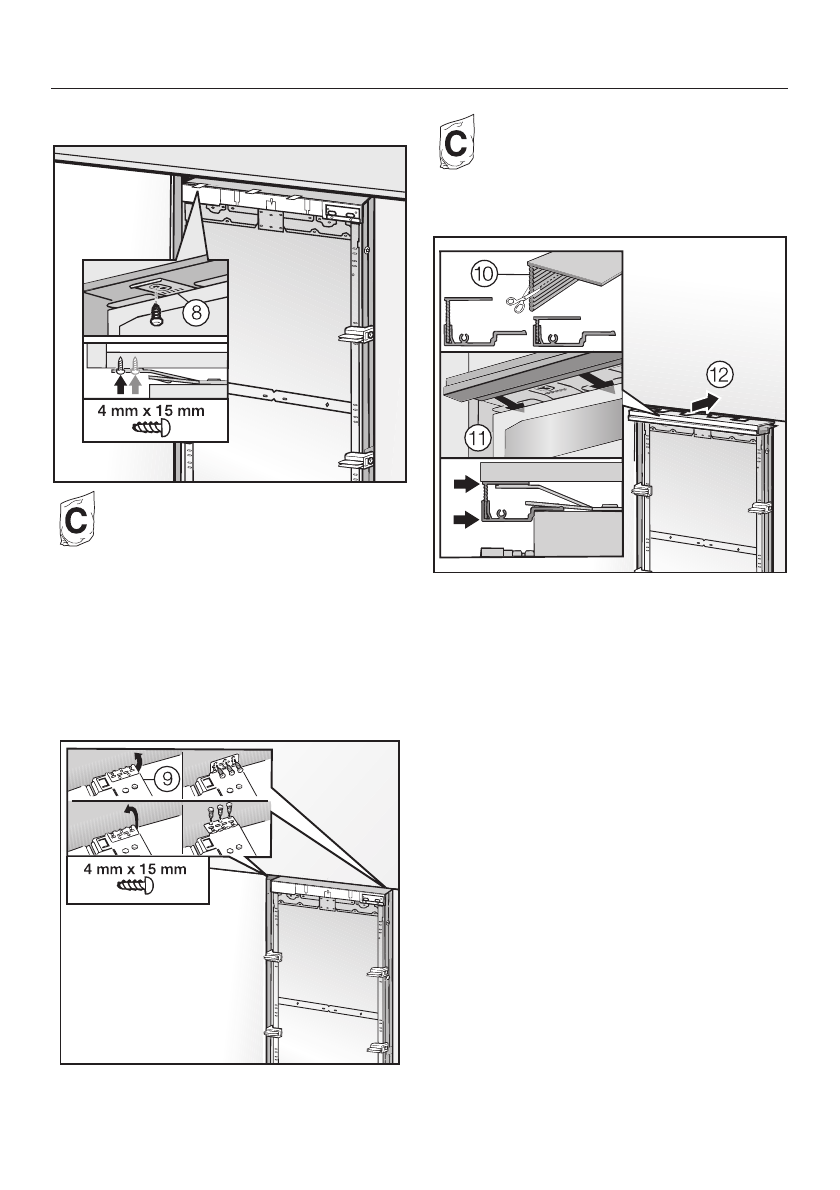 8

4 mm x 15 mm

C

9

4 mm x 15 mm

C

10

11

12