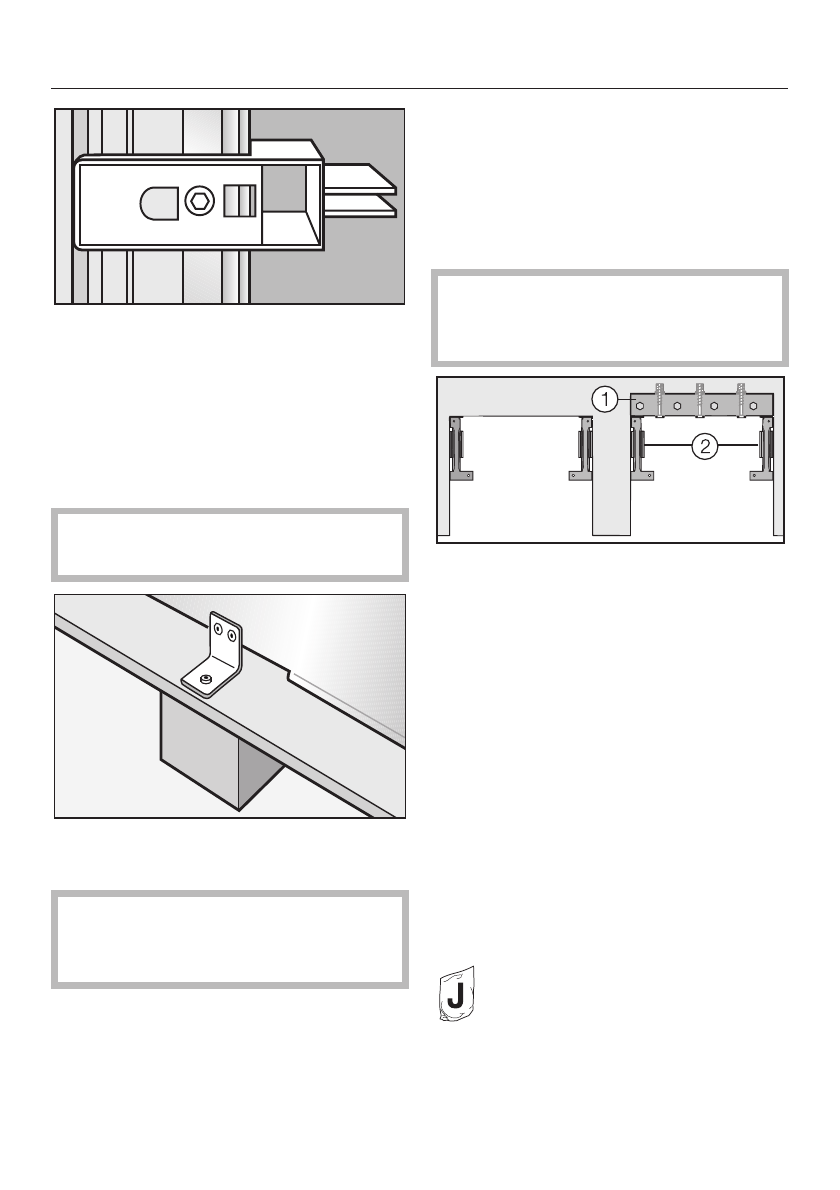 1

2

J