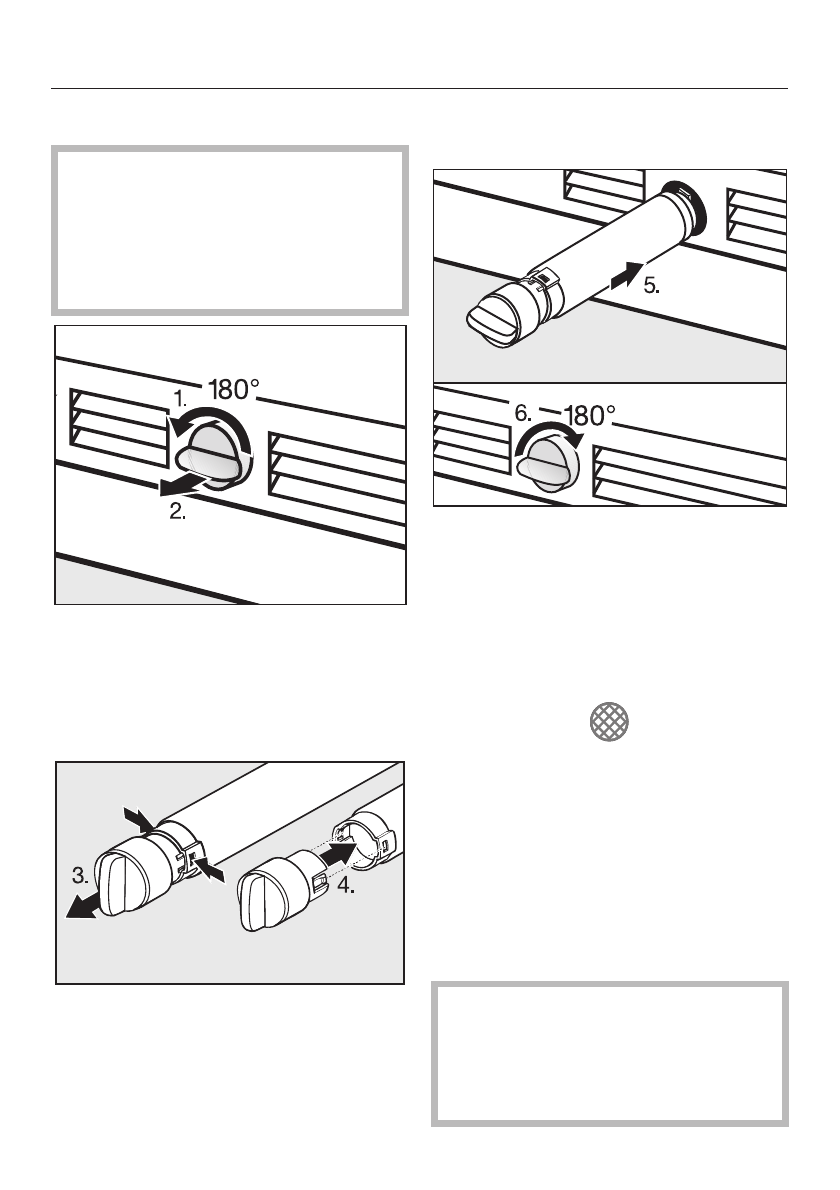 1. 180°
2.
3.
4.
5.
6. 180°