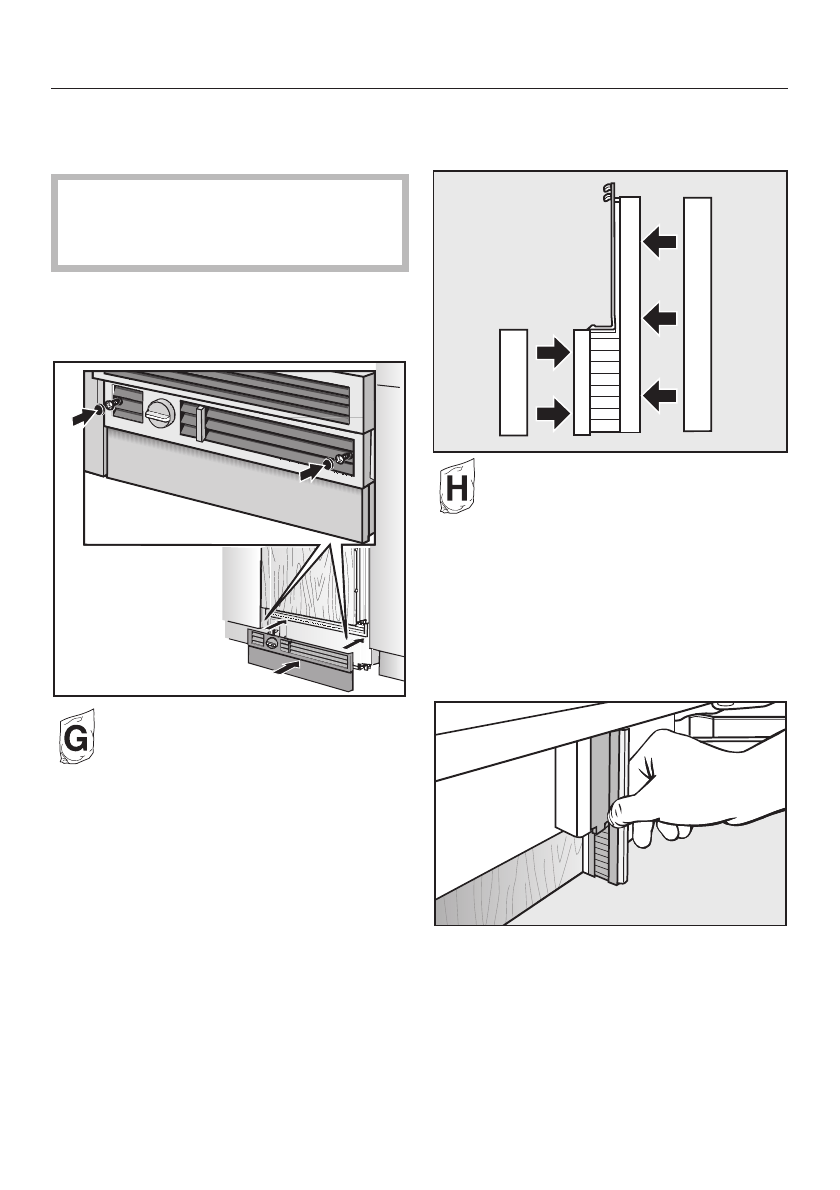 G

H