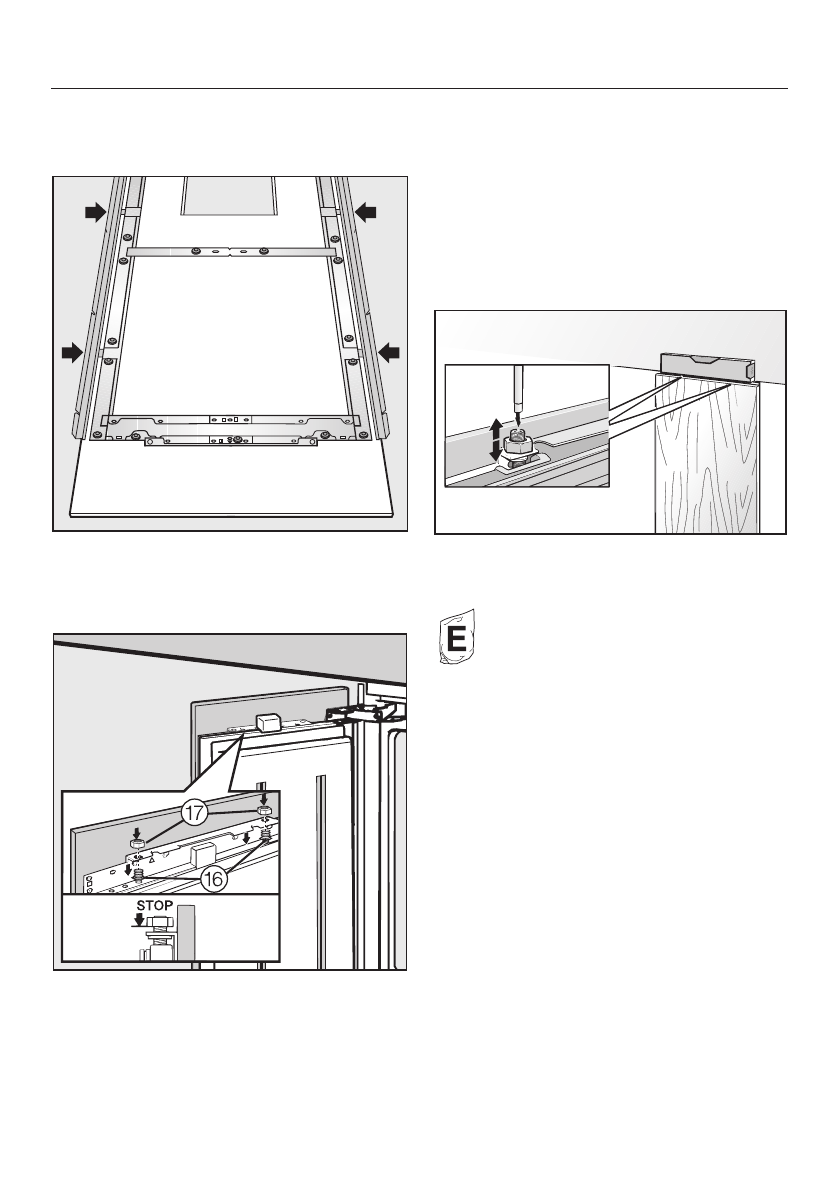 17
16
STOP
E