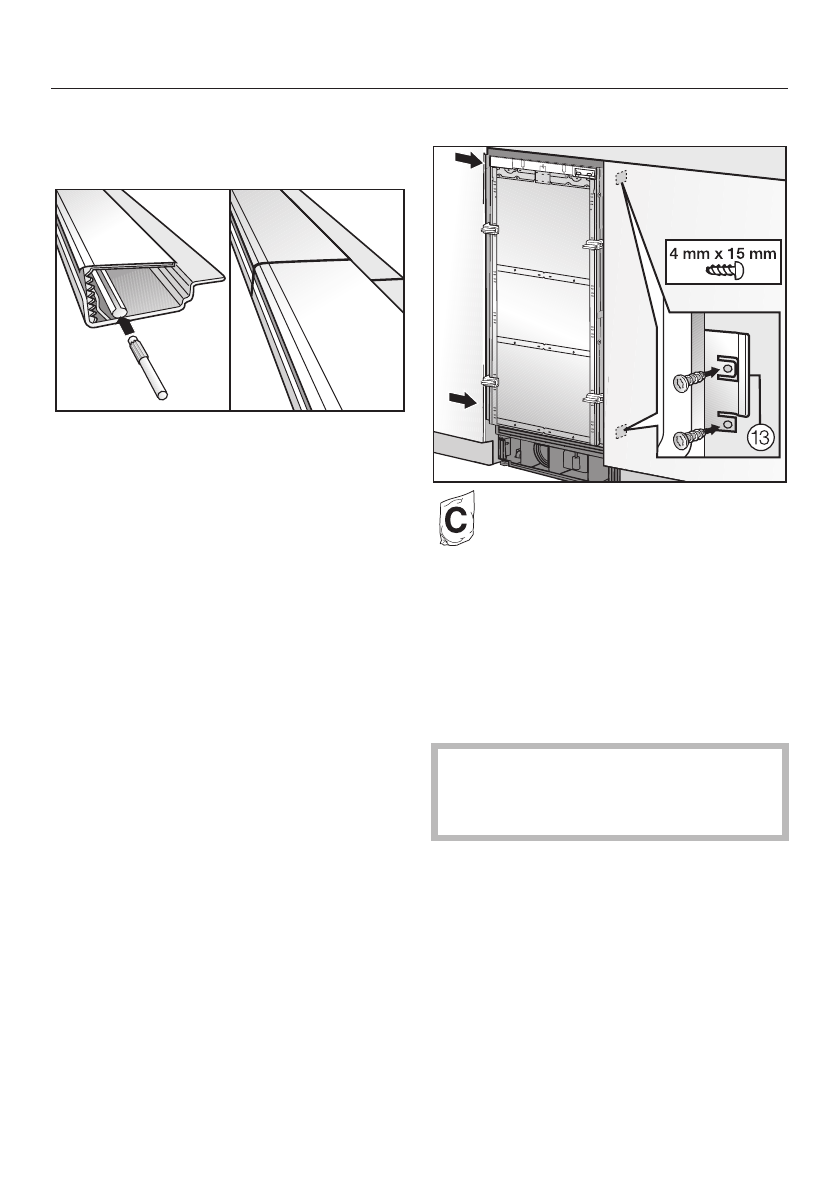 4 mm x 15 mm

13

C